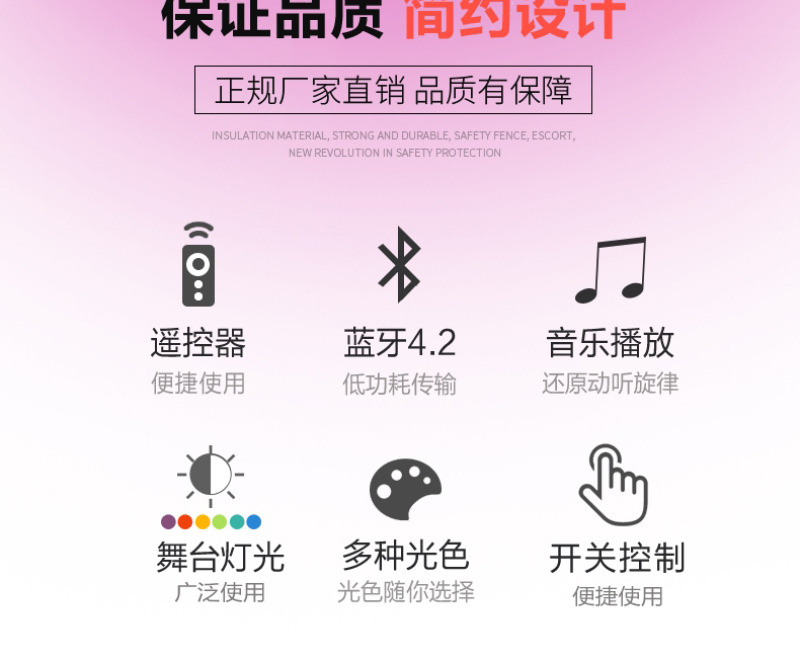 保证品质 简约设计

正规厂家直销 品质有保障

INSULATION MATERIAL, STRONG AND DURABLE, SAFETY FENCE, ESCORT, NEW REVOLUTION IN SAFETY PROTECTION

遥控器
便捷使用

蓝牙4.2
低功耗传输

音乐播放
还原动听旋律

舞台灯光
广泛使用

多种光色
光色随你选择

开关控制
便捷使用