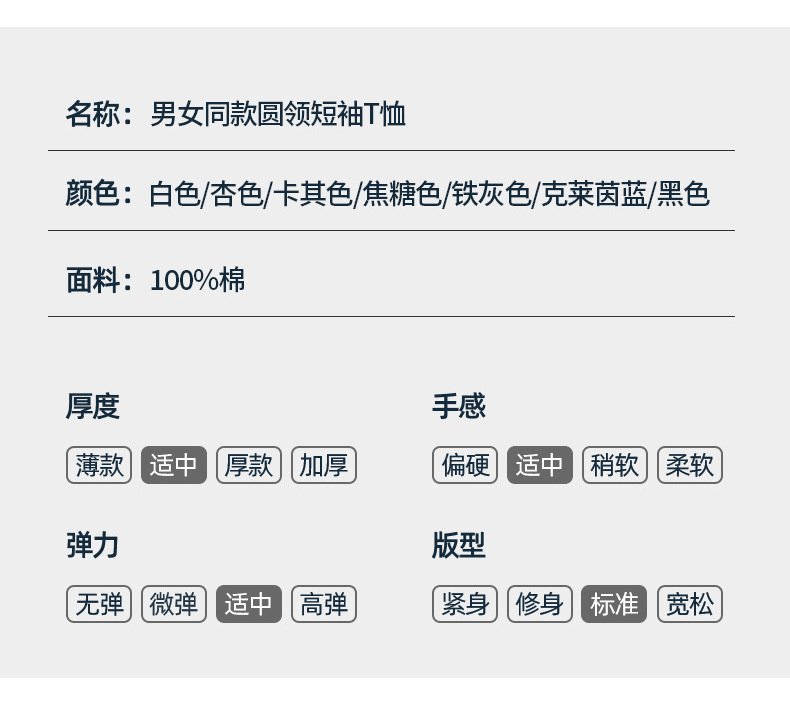 名称：男女同款圆领短袖T恤

颜色：白色/杏色/卡其色/焦糖色/铁灰色/克莱茵蓝/黑色

面料：100%棉

厚度

薄款 适中 厚款 加厚

弹力

无弹 微弹 适中 高弹

手感

偏硬 适中 稍软 柔软

版型

紧身 修身 标准 宽松