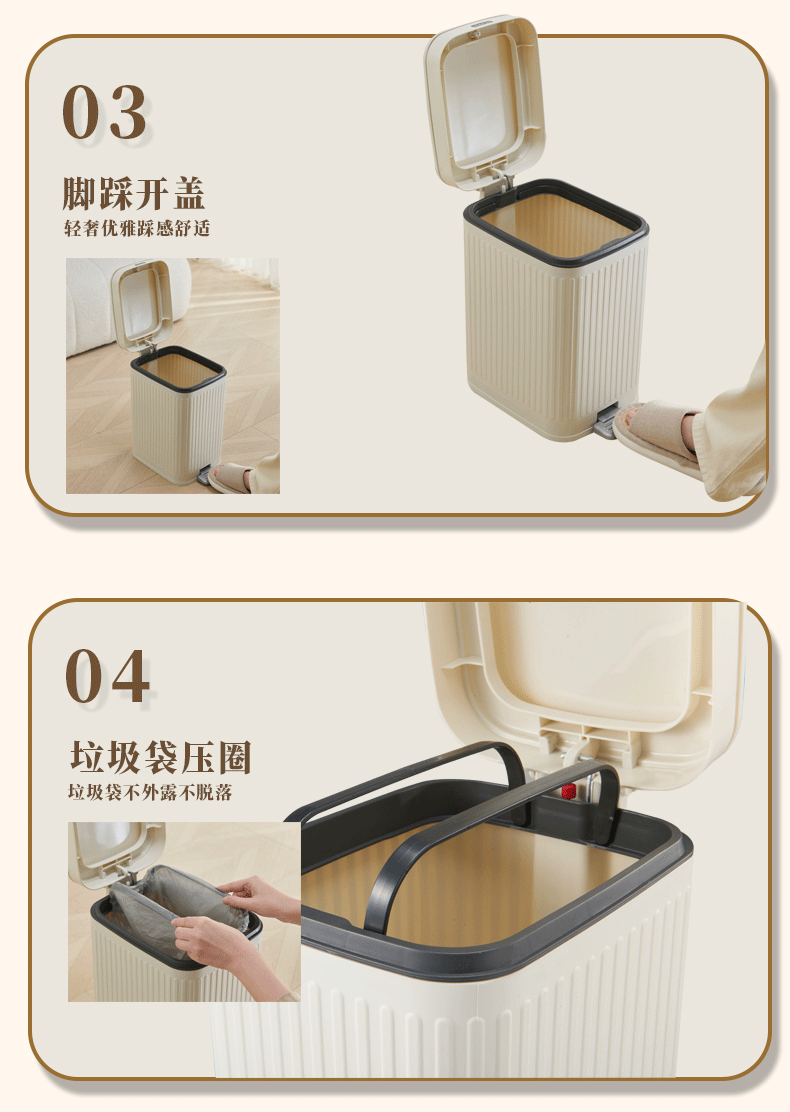 03

脚踩开盖

轻奢优雅踩感舒适

04

垃圾袋压圈

垃圾袋不外露不脱落