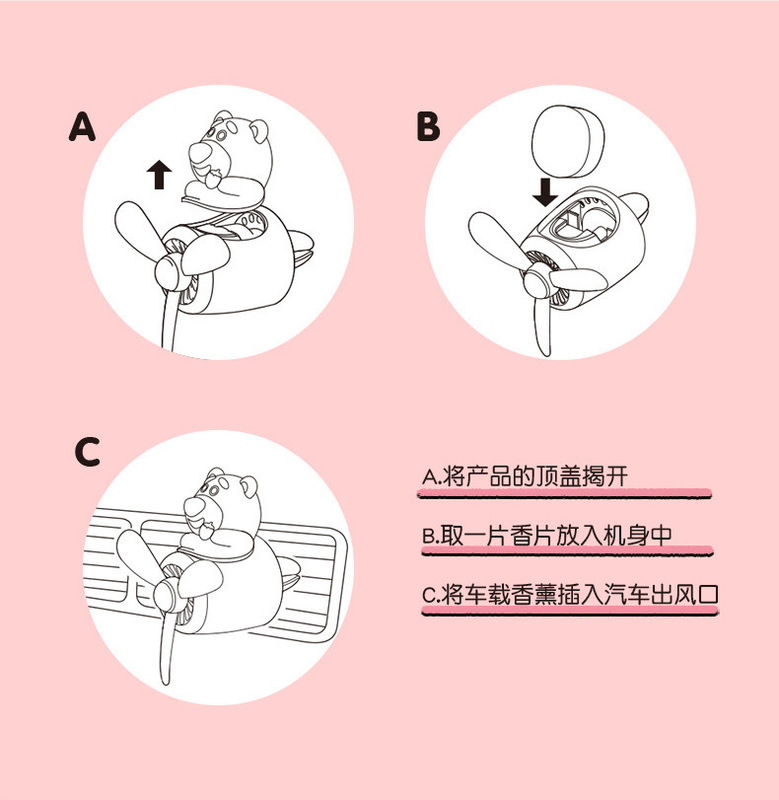 A

B

C

A.将产品的顶盖揭开

B.取一片香片放入机身中

C.将车载香薰插入汽车出风口