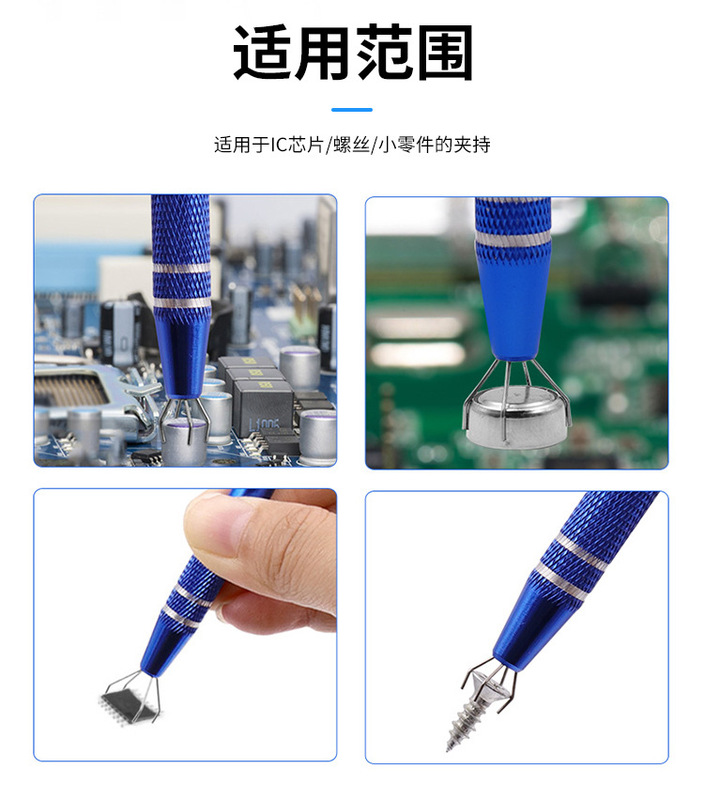 适用范围

适用于IC芯片/螺丝/小零件的夹持