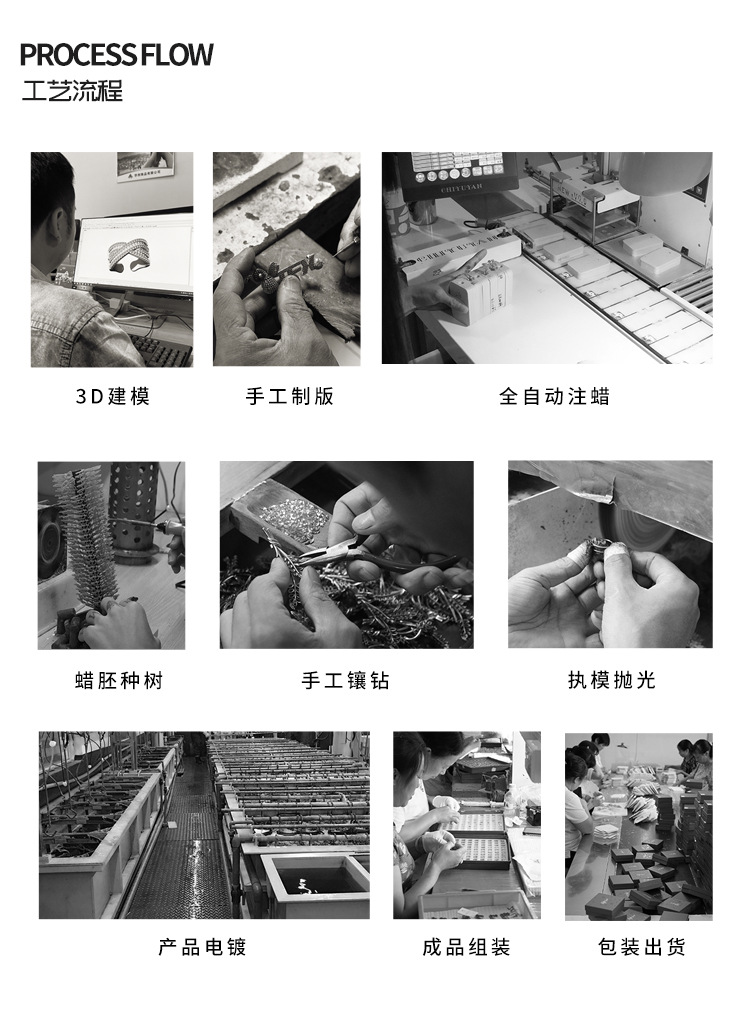 PROCESS FLOW
工艺流程

3D建模

手工制版

全自动注蜡

蜡胚种树

手工镶钻

执模抛光

产品电镀

成品组装

包装出货