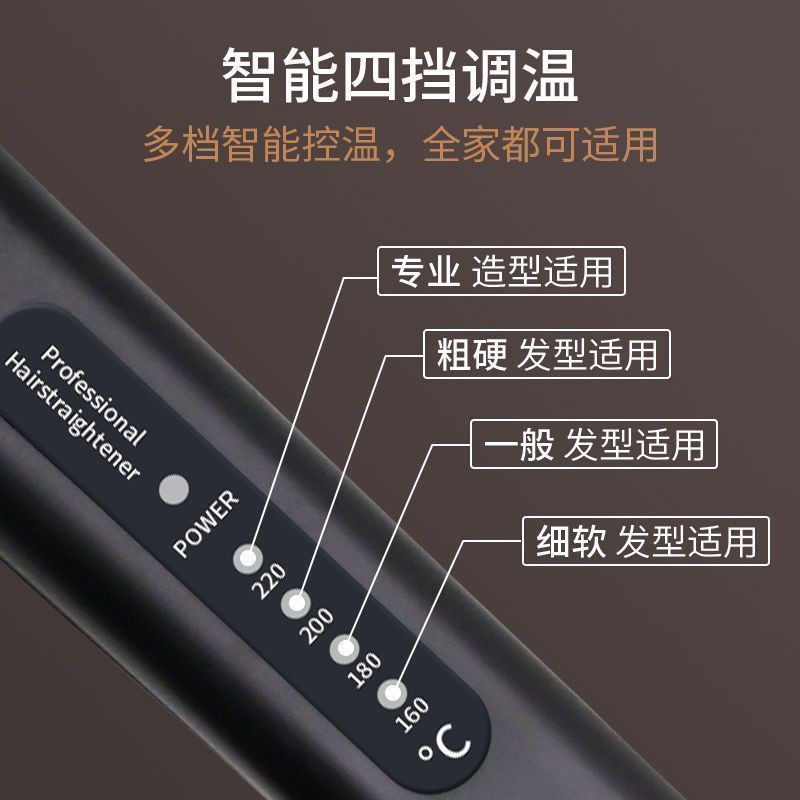 智能四挡调温
多档智能控温，全家都可适用

专业 造型适用
粗硬 发型适用
一般 发型适用
细软 发型适用

Professional
Hairstraightener
POWER
220
200
180
160
°C