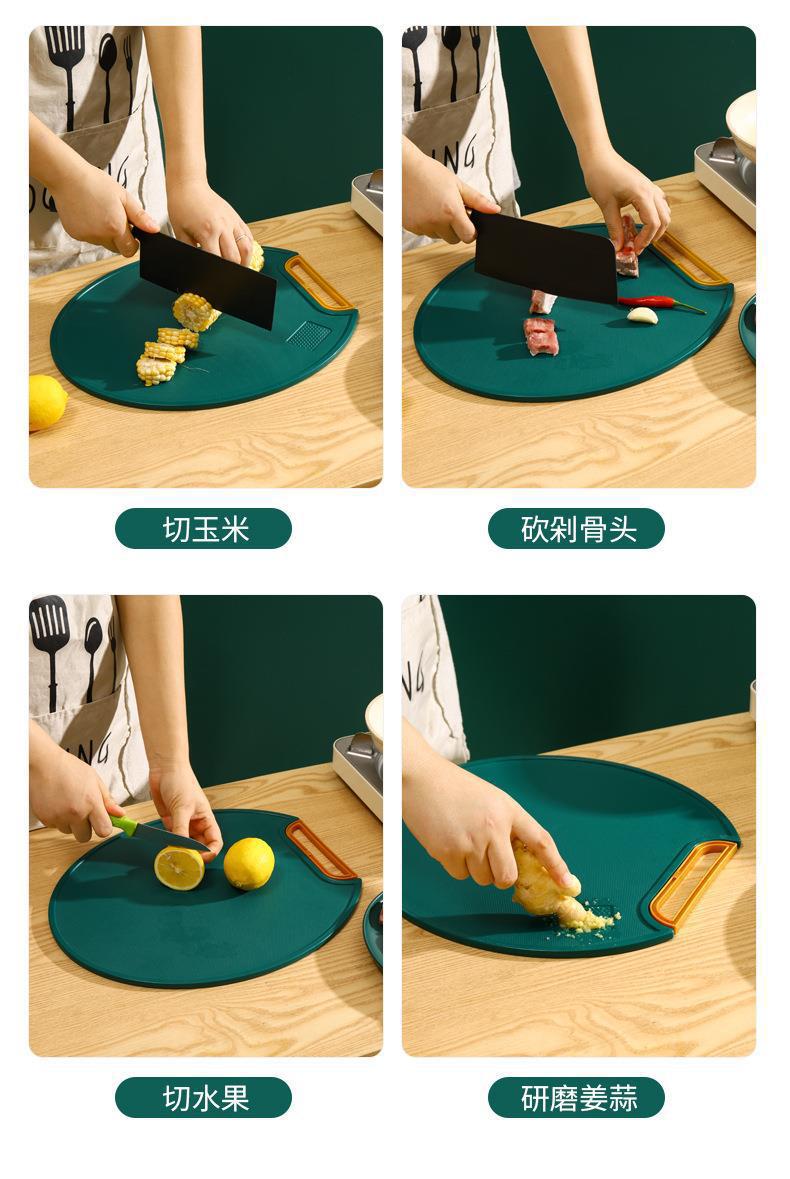 切玉米

砍剁骨头

切水果

研磨姜蒜