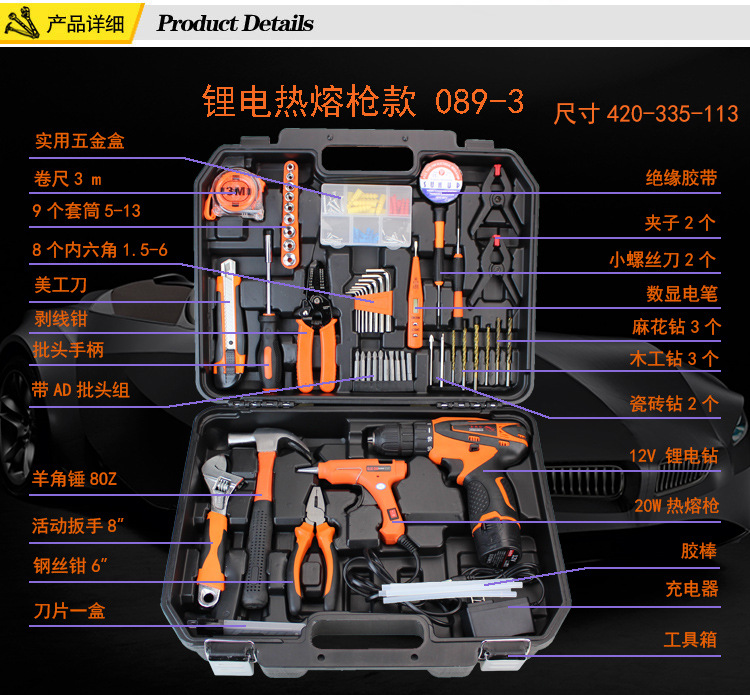 产品详细 Product Details

锂电热熔枪款 089-3

尺寸 420-335-113

实用五金盒

卷尺 3 m

9 个套筒 5-13

8 个内六角 1.5-6

美工刀

剥线钳

批头手柄

带 AD 批头组

羊角锤 8OZ

活动扳手 8"

钢丝钳 6"

刀片一盒

绝缘胶带

夹子 2 个

小螺丝刀 2 个

数显电笔

麻花钻 3 个

木工钻 3 个

瓷砖钻 2 个

12V 锂电钻

20W 热熔枪

胶棒

充电器

工具箱

3M