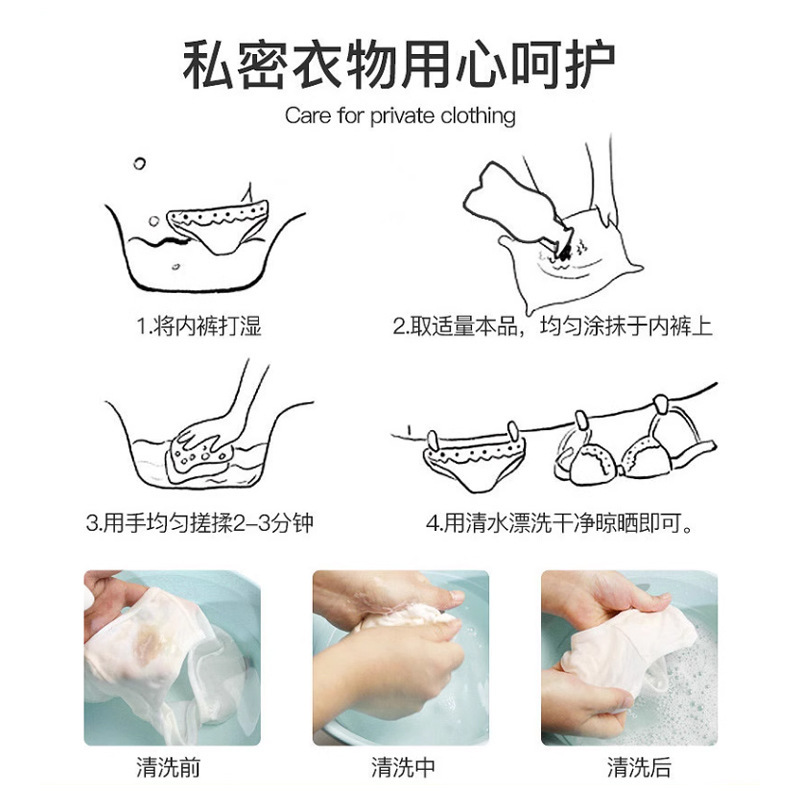 私密衣物用心呵护
Care for private clothing

1.将内裤打湿

2.取适量本品，均匀涂抹于内裤上

3.用手均匀搓揉2–3分钟

4.用清水漂洗干净晾晒即可。

清洗前

清洗中

清洗后