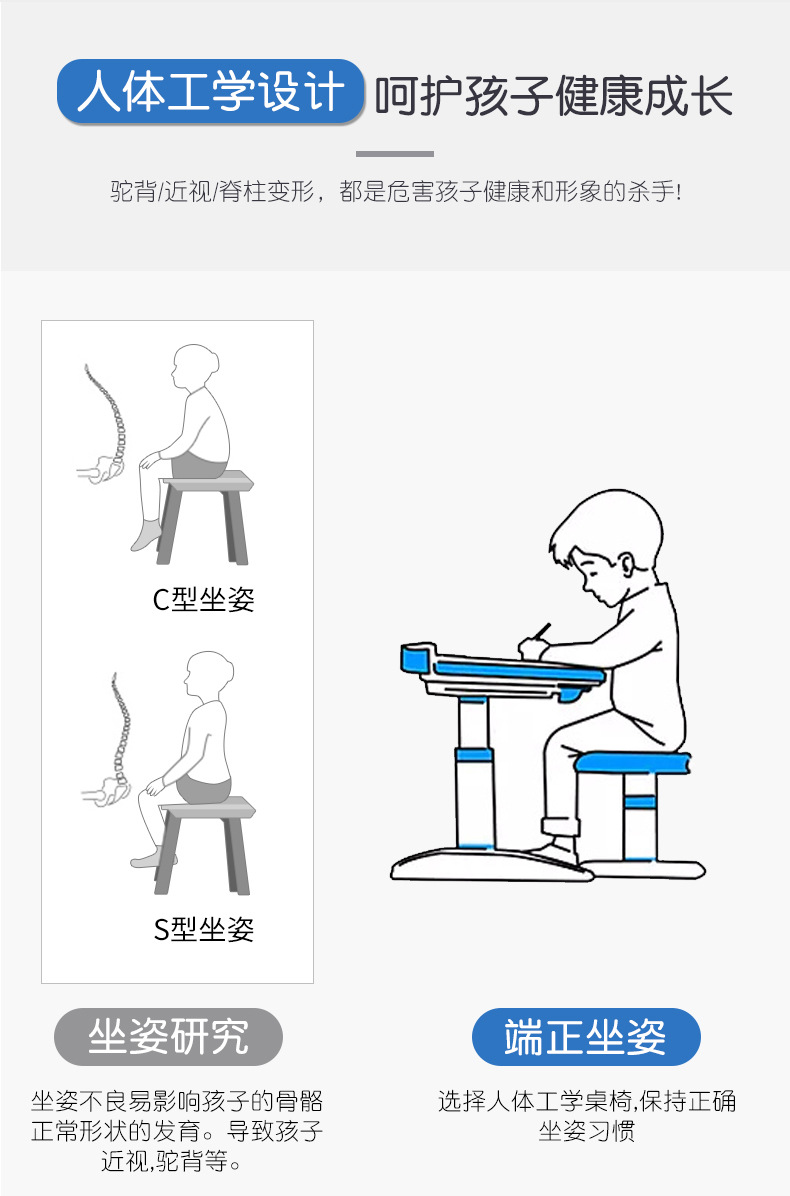 人体工学设计 呵护孩子健康成长

驼背/近视/脊柱变形，都是危害孩子健康和形象的杀手!

C型坐姿

S型坐姿

坐姿研究

坐姿不良易影响孩子的骨骼正常形状的发育。导致孩子近视,驼背等。

端正坐姿

选择人体工学桌椅,保持正确坐姿习惯