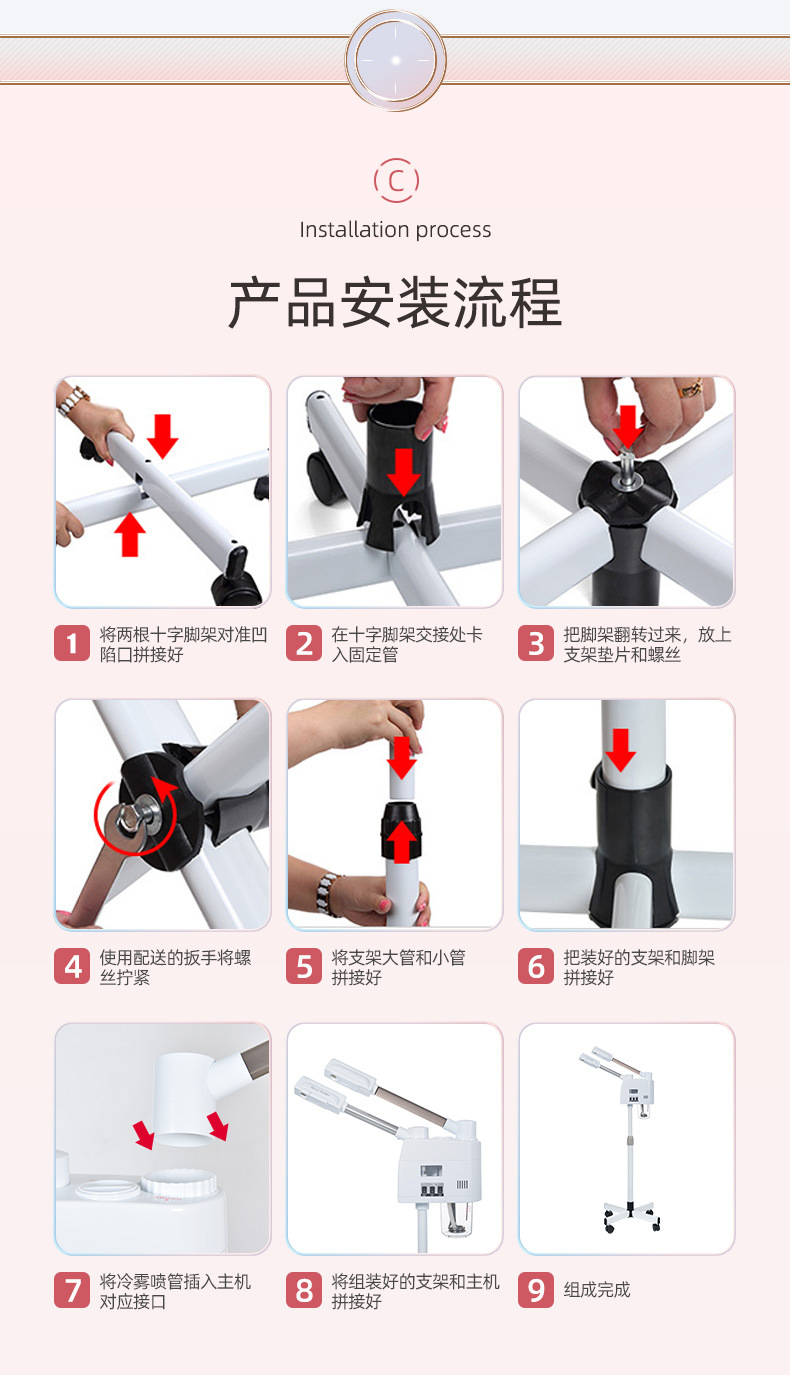 C

Installation process

产品安装流程

1 将两根十字脚架对准凹陷口拼接好

2 在十字脚架交接处卡入固定管

3 把脚架翻转过来，放上支架垫片和螺丝

4 使用配送的扳手将螺丝拧紧

5 将支架大管和小管拼接好

6 把装好的支架和脚架拼接好

7 将冷雾喷管插入主机对应接口

8 将组装好的支架和主机拼接好

9 组成完成