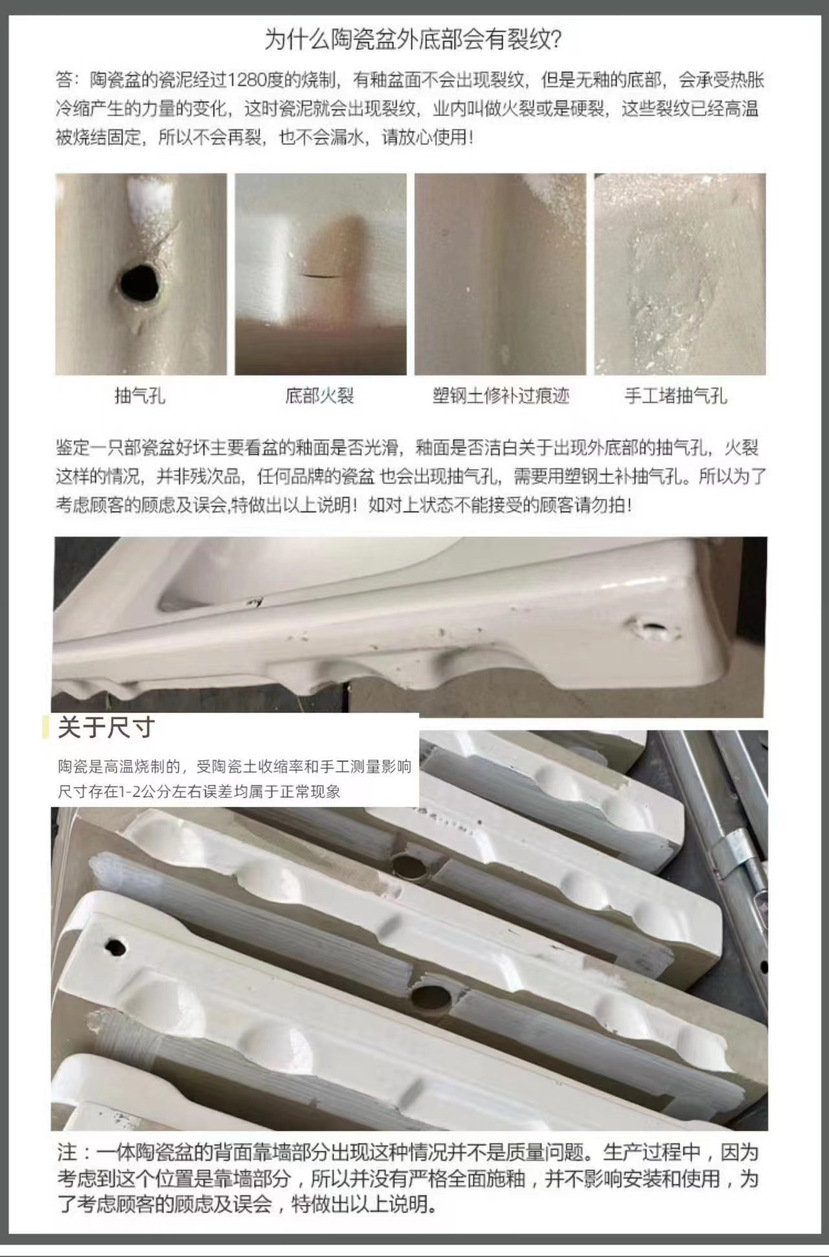 为什么陶瓷盆外底部会有裂纹?

答：陶瓷盆的瓷泥经过1280度的烧制，有釉盆面不会出现裂纹，但是无釉的底部，会承受热胀冷缩产生的力量的变化，这时瓷泥就会出现裂纹，业内叫做火裂或是硬裂，这些裂纹已经高温被烧结固定，所以不会再裂，也不会漏水，请放心使用！

抽气孔

底部火裂

塑钢土修补过痕迹

手工堵抽气孔

鉴定一只部瓷盆好坏主要看盆的釉面是否光滑，釉面是否洁白关于出现外底部的抽气孔，火裂这样的情况，并非残次品，任何品牌的瓷盆 也会出现抽气孔，需要用塑钢土补抽气孔。所以为了考虑顾客的顾虑及误会,特做出以上说明！如对上状态不能接受的顾客请勿拍！

关于尺寸

陶瓷是高温烧制的，受陶瓷土收缩率和手工测量影响尺寸存在1-2公分左右误差均属于正常现象

注：一体陶瓷盆的背面靠墙部分出现这种情况并不是质量问题。生产过程中，因为考虑到这个位置是靠墙部分，所以并没有严格全面施釉，并不影响安装和使用，为了考虑顾客的顾虑及误会，特做出以上说明。