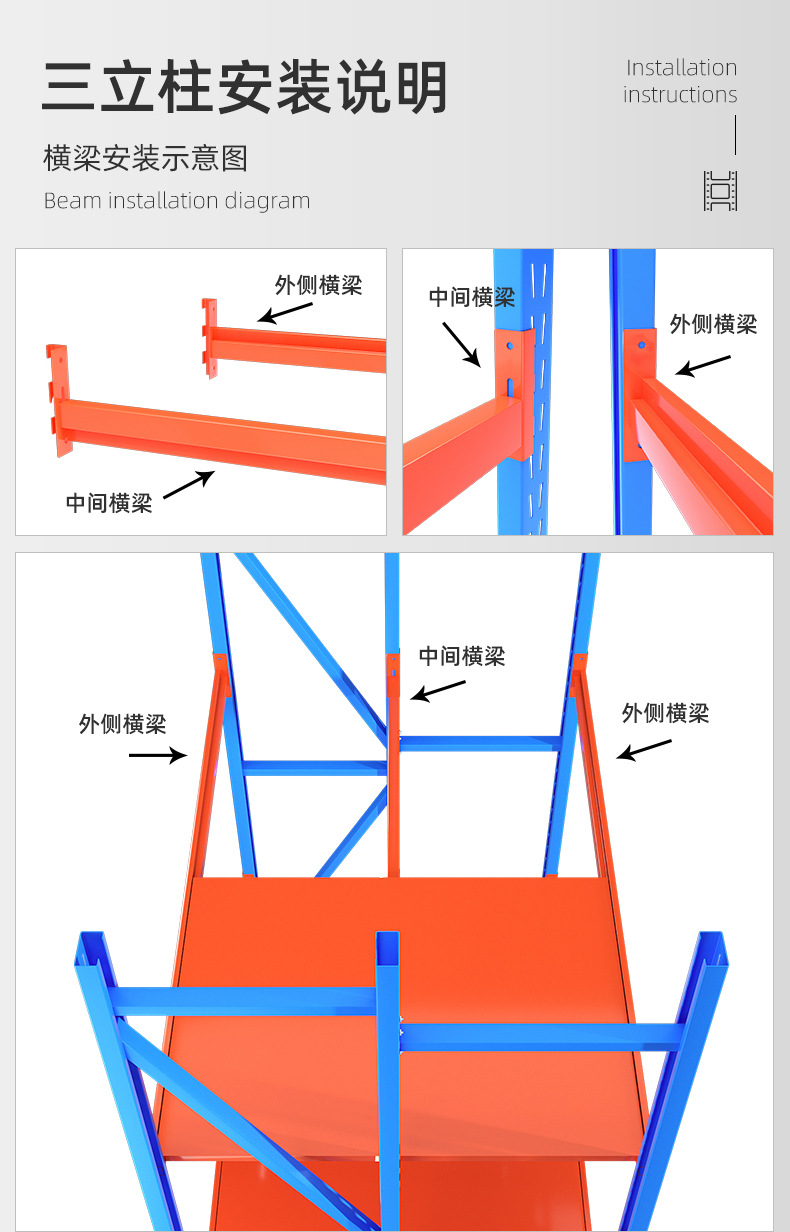 三立柱安装说明

Installation instructions

横梁安装示意图

Beam installation diagram

外侧横梁

中间横梁

中间横梁

外侧横梁

中间横梁

外侧横梁

外侧横梁