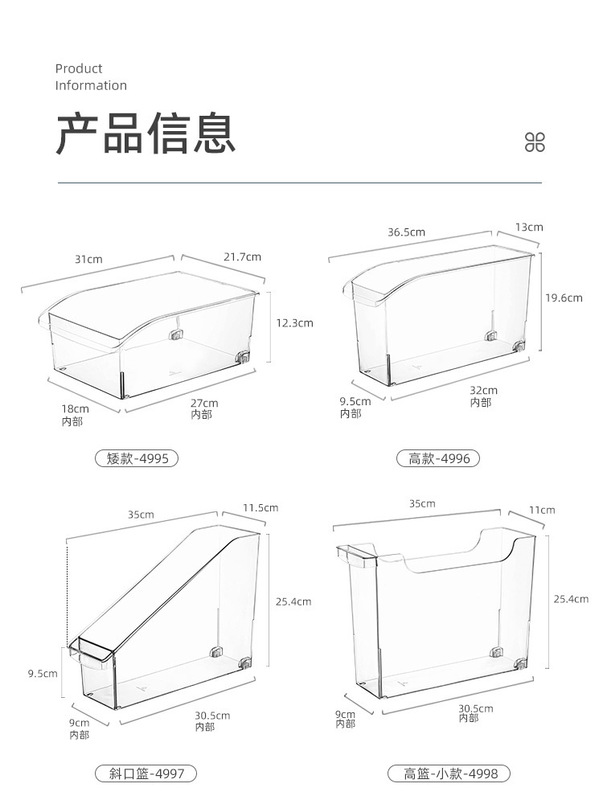 Product
Information

产品信息

31cm
21.7cm
12.3cm
18cm
内部
27cm
内部

矮款-4995

36.5cm
13cm
19.6cm
9.5cm
内部
32cm
内部

高款-4996

35cm
11.5cm
25.4cm
9.5cm
9cm
内部
30.5cm
内部

斜口篮-4997

35cm
11cm
25.4cm
9cm
内部
30.5cm
内部

高篮-小款-4998