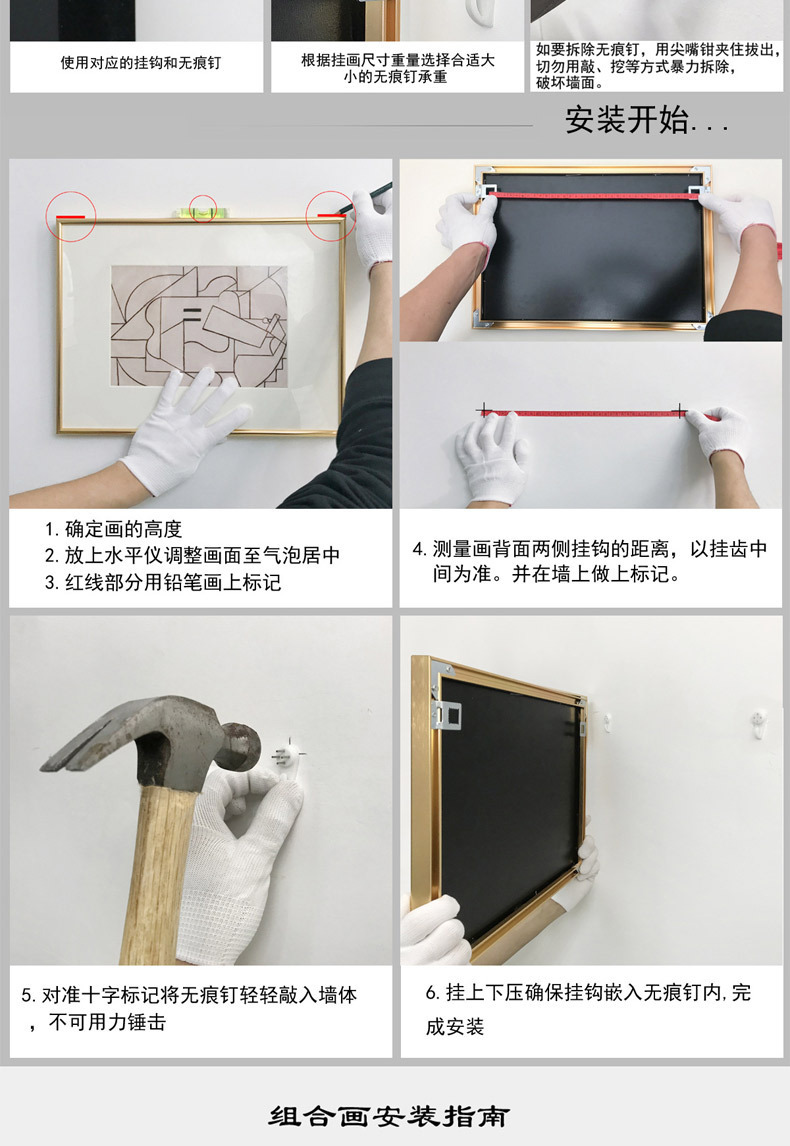 使用对应的挂钩和无痕钉

根据挂画尺寸重量选择合适大小的无痕钉承重

如要拆除无痕钉，用尖嘴钳夹住拔出，切勿用敲、挖等方式暴力拆除，破坏墙面。

安装开始...

1. 确定画的高度
2. 放上水平仪调整画面至气泡居中
3. 红线部分用铅笔画上标记

4. 测量画背面两侧挂钩的距离，以挂齿中间为准。并在墙上做上标记。

5. 对准十字标记将无痕钉轻轻敲入墙体，不可用力锤击

6. 挂上下压确保挂钩嵌入无痕钉内,完成安装

组合画安装指南