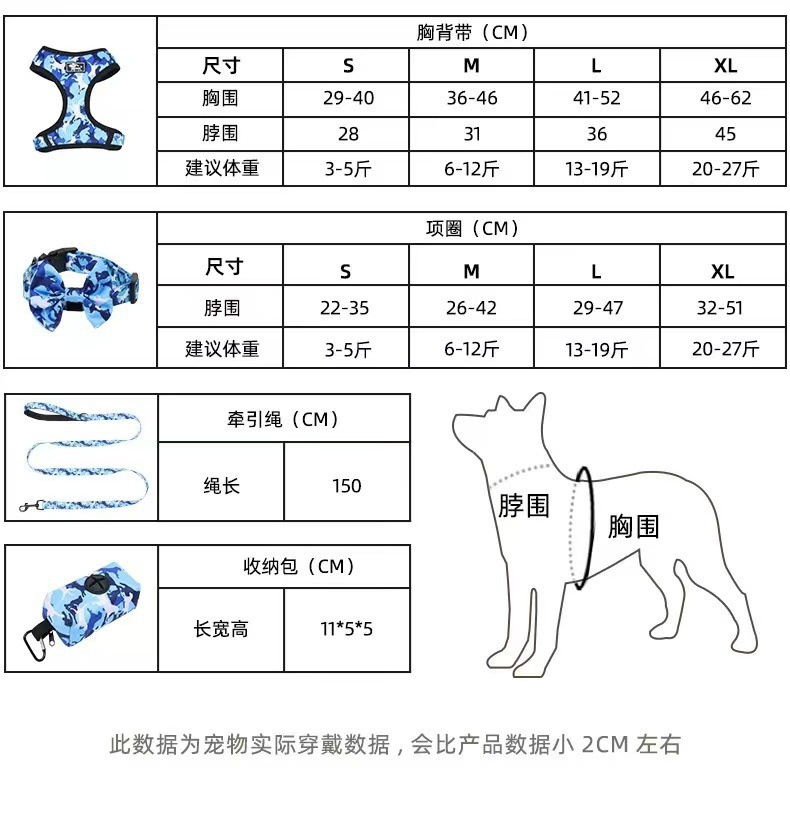 胸背带（CM）

| 尺寸 | S | M | L | XL |
|---|---|---|---|---|
| 胸围 | 29-40 | 36-46 | 41-52 | 46-62 |
| 脖围 | 28 | 31 | 36 | 45 |
| 建议体重 | 3-5斤 | 6-12斤 | 13-19斤 | 20-27斤 |

项圈（CM）

| 尺寸 | S | M | L | XL |
|---|---|---|---|---|
| 脖围 | 22-35 | 26-42 | 29-47 | 32-51 |
| 建议体重 | 3-5斤 | 6-12斤 | 13-19斤 | 20-27斤 |

牵引绳（CM）

| 绳长 | 150 |
|---|---|

收纳包（CM）

| 长宽高 | 11*5*5 |
|---|---|

脖围

胸围

此数据为宠物实际穿戴数据，会比产品数据小 2CM 左右