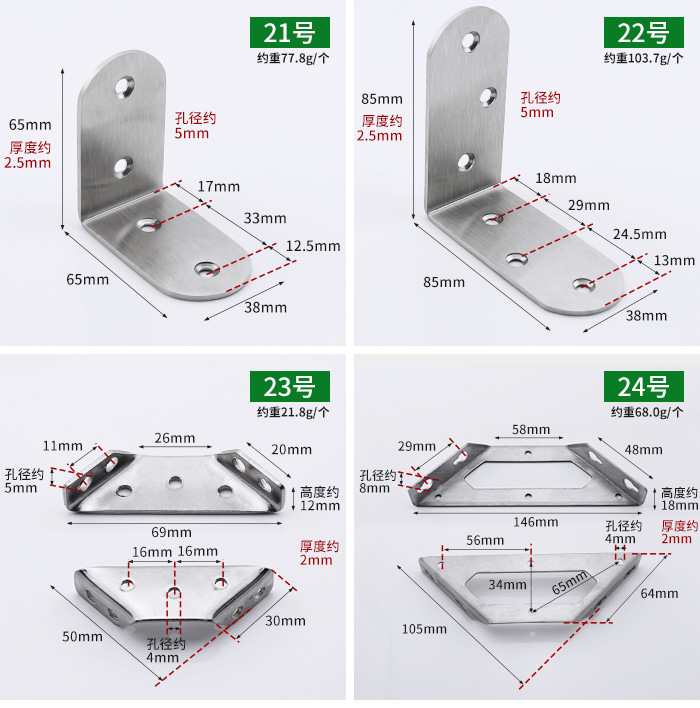 21号
约重77.8g/个

65mm
厚度约
2.5mm
孔径约
5mm
17mm
33mm
12.5mm
65mm
38mm

22号
约重103.7g/个

85mm
厚度约
2.5mm
孔径约
5mm
18mm
29mm
24.5mm
13mm
85mm
38mm

23号
约重21.8g/个

11mm
26mm
20mm
孔径约
5mm
高度约
12mm
69mm
厚度约
2mm
16mm
16mm
50mm
30mm
孔径约
4mm

24号
约重68.0g/个

29mm
58mm
48mm
孔径约
8mm
高度约
18mm
146mm
孔径约
4mm
厚度约
2mm
56mm
34mm
65mm
64mm
105mm