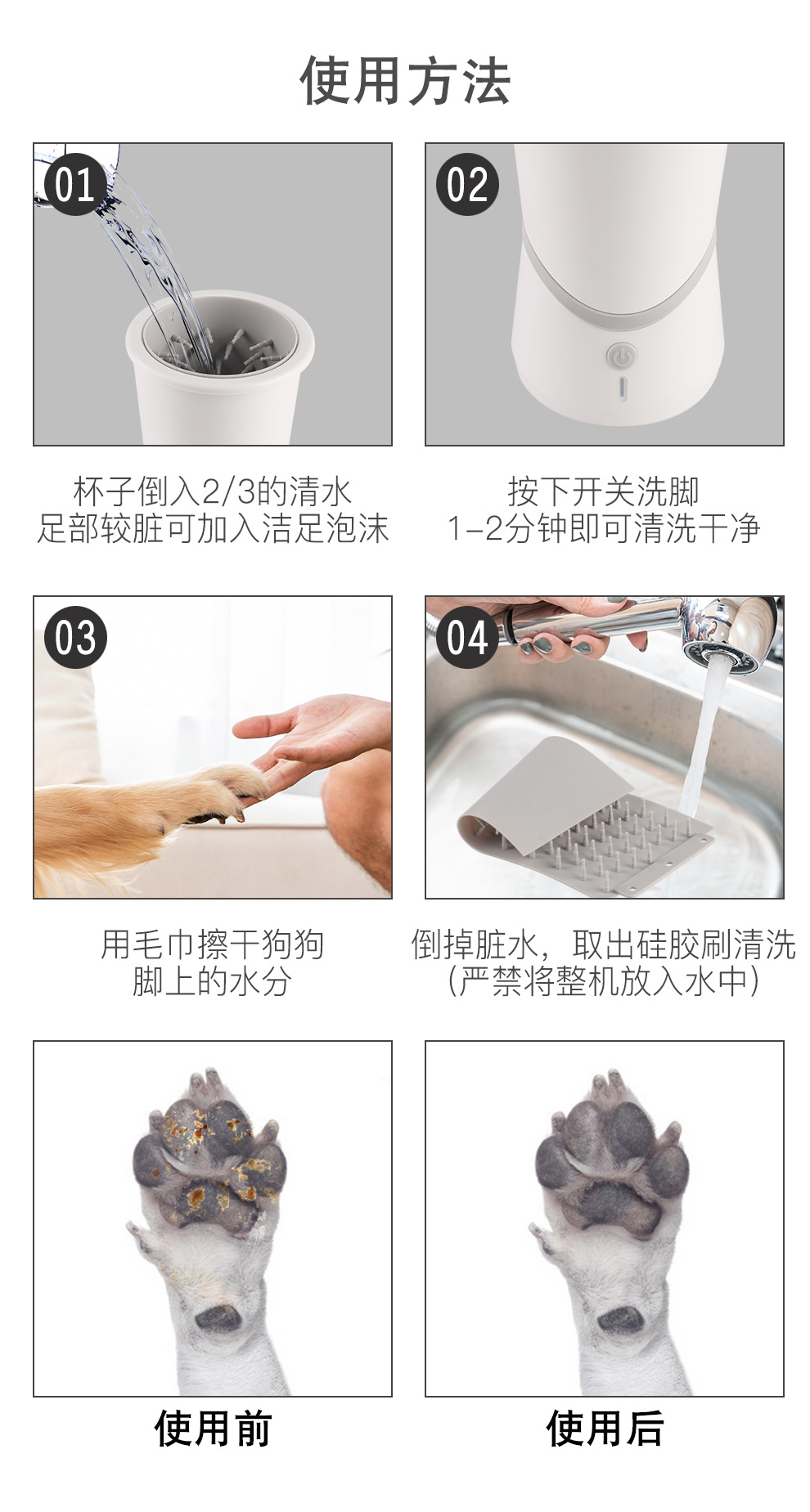 使用方法

01

杯子倒入2/3的清水
足部较脏可加入洁足泡沫

02

按下开关洗脚
1-2分钟即可清洗干净

03

用毛巾擦干狗狗
脚上的水分

04

倒掉脏水，取出硅胶刷清洗
(严禁将整机放入水中)

使用前

使用后