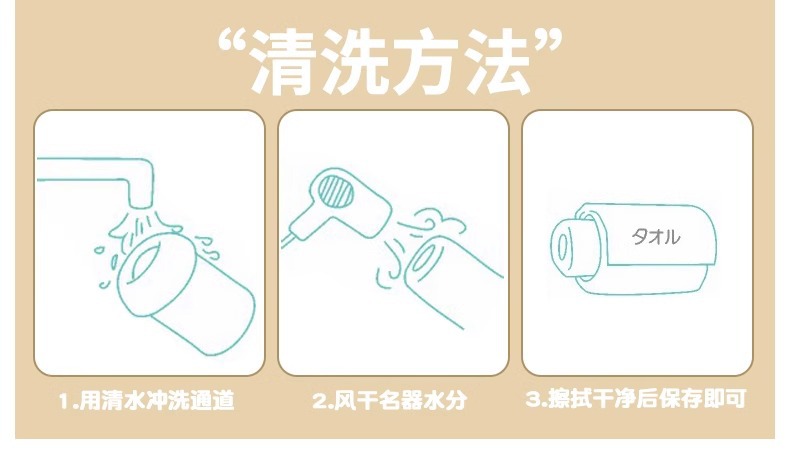 “清洗方法”

タオル

1.用清水冲洗通道

2.风干名器水分

3.擦拭干净后保存即可