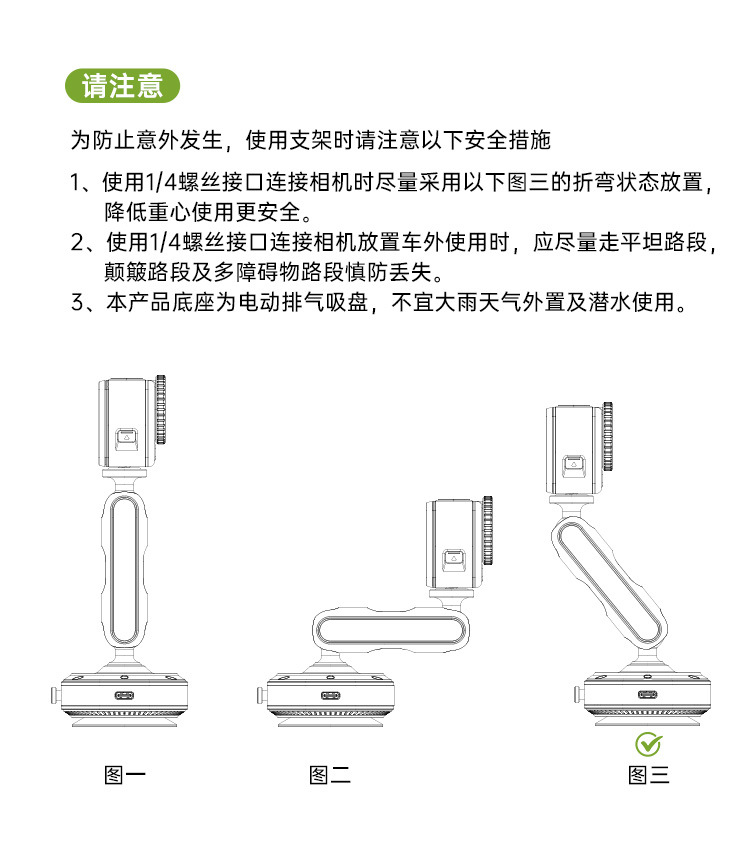 请注意

为防止意外发生，使用支架时请注意以下安全措施

1、使用1/4螺丝接口连接相机时尽量采用以下图三的折弯状态放置，降低重心使用更安全。

2、使用1/4螺丝接口连接相机放置车外使用时，应尽量走平坦路段，颠簸路段及多障碍物路段慎防丢失。

3、本产品底座为电动排气吸盘，不宜大雨天气外置及潜水使用。

图一

图二

图三