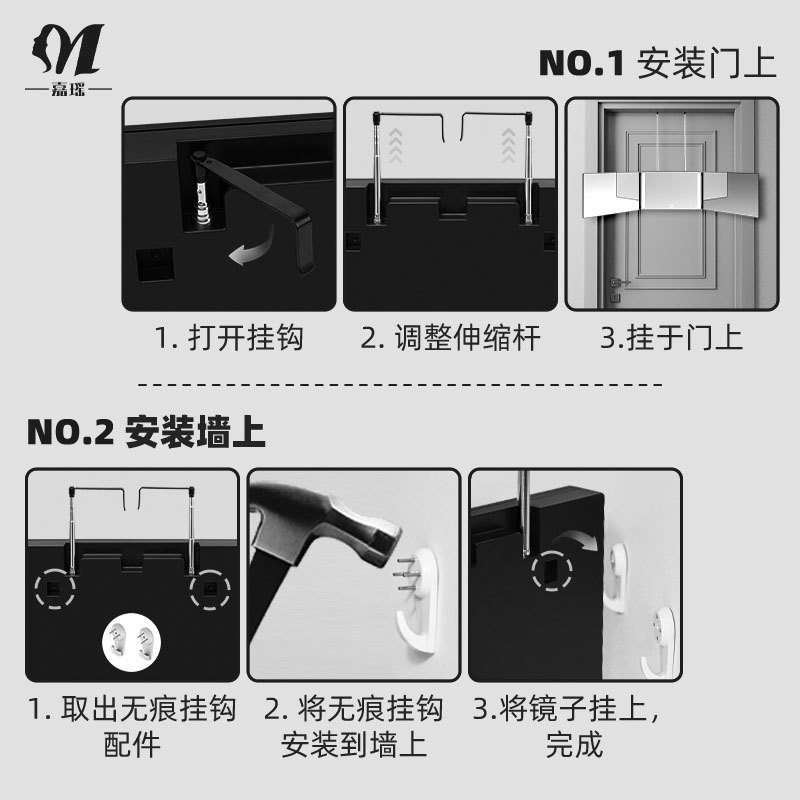 M
嘉瑶

NO.1 安装门上

1. 打开挂钩

2. 调整伸缩杆

3.挂于门上

NO.2 安装墙上

1. 取出无痕挂钩配件

2. 将无痕挂钩安装到墙上

3.将镜子挂上，完成