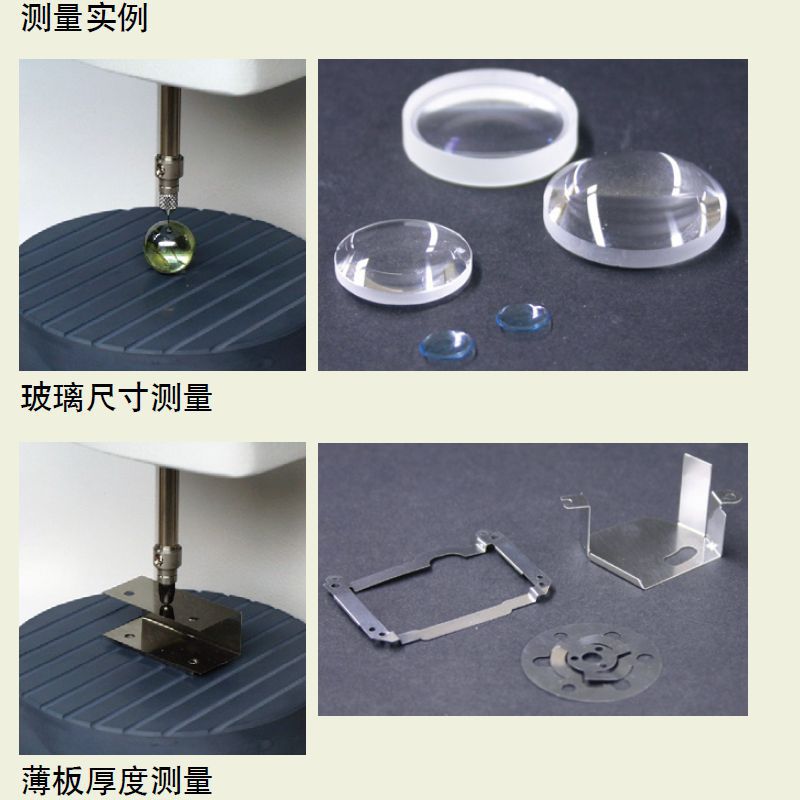 测量实例

玻璃尺寸测量

薄板厚度测量