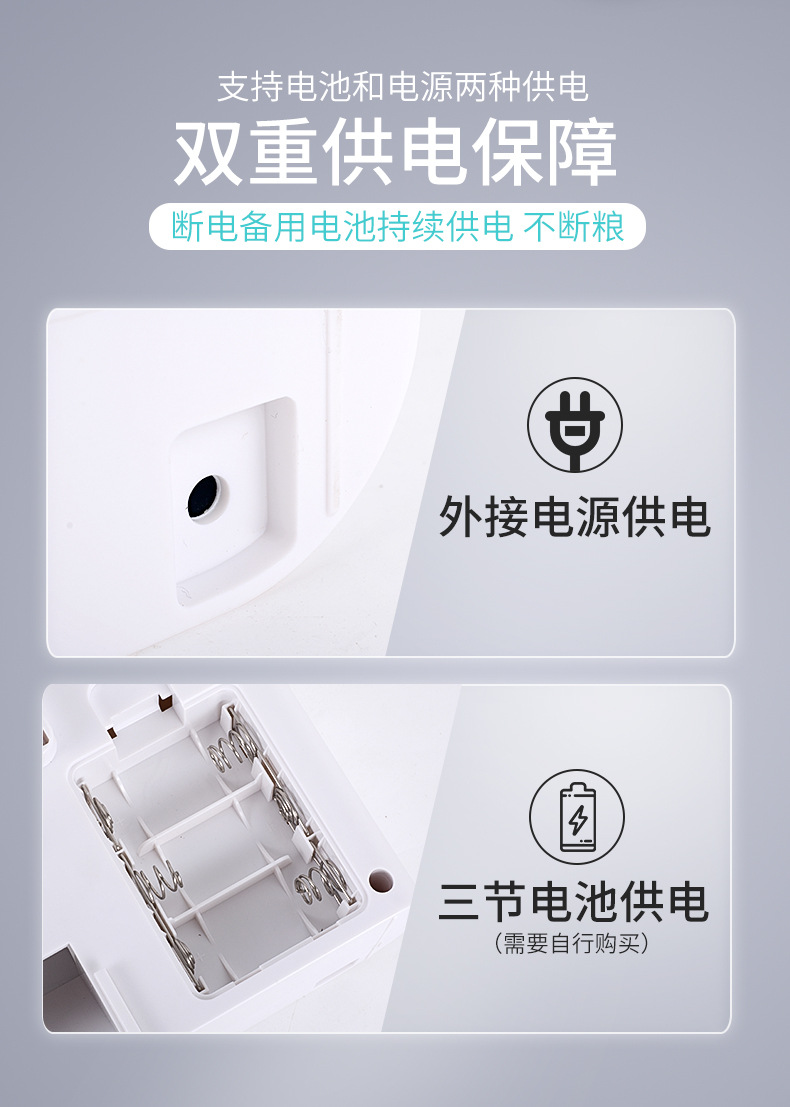 支持电池和电源两种供电
双重供电保障
断电备用电池持续供电 不断粮

外接电源供电

三节电池供电
（需要自行购买）