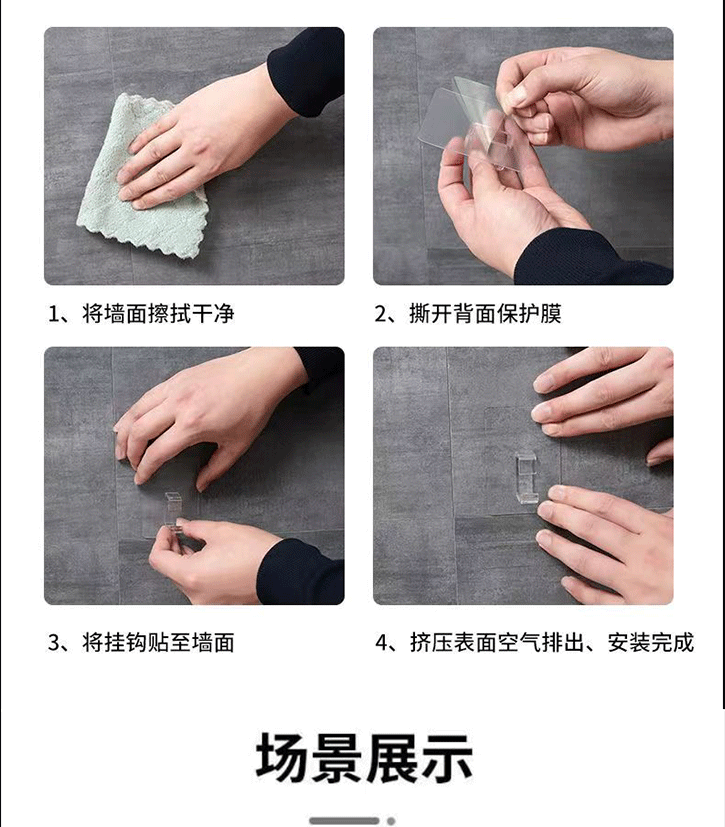 1、将墙面擦拭干净

2、撕开背面保护膜

3、将挂钩贴至墙面

4、挤压表面空气排出、安装完成

场景展示