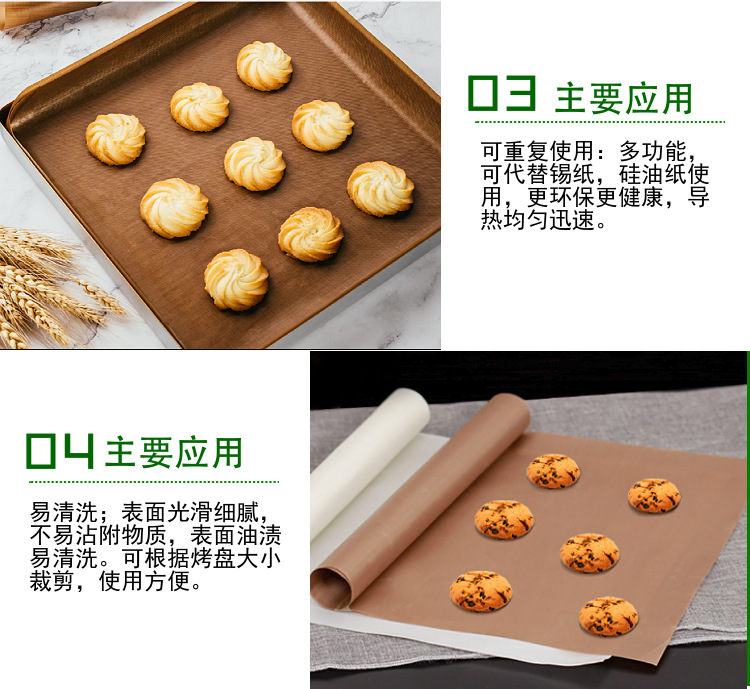 03 主要应用

可重复使用：多功能，可代替锡纸，硅油纸使用，更环保更健康，导热均匀迅速。

04 主要应用

易清洗；表面光滑细腻，不易沾附物质，表面油渍易清洗。可根据烤盘大小裁剪，使用方便。