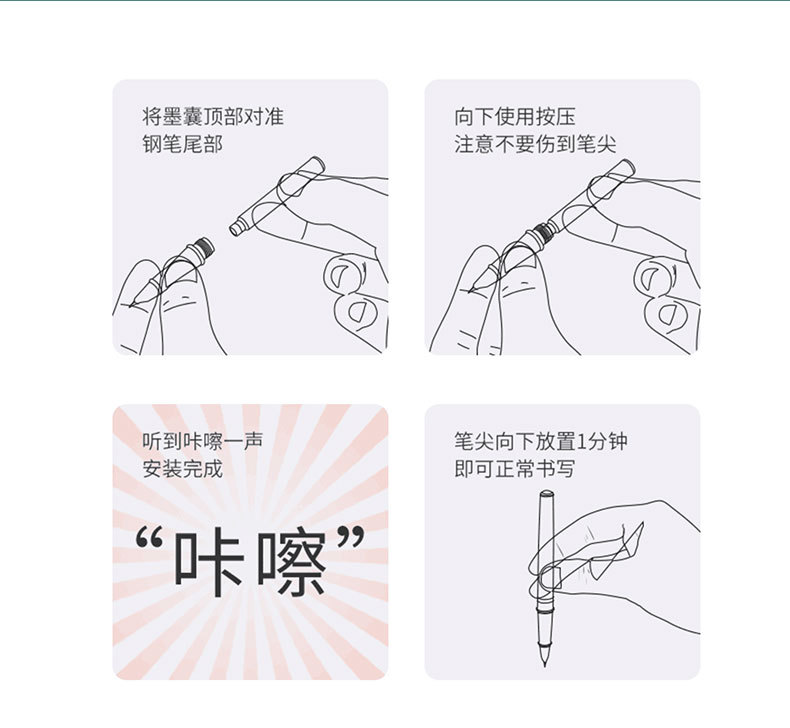 将墨囊顶部对准
钢笔尾部

向下使用按压
注意不要伤到笔尖

听到咔嚓一声
安装完成

“咔嚓”

笔尖向下放置1分钟
即可正常书写