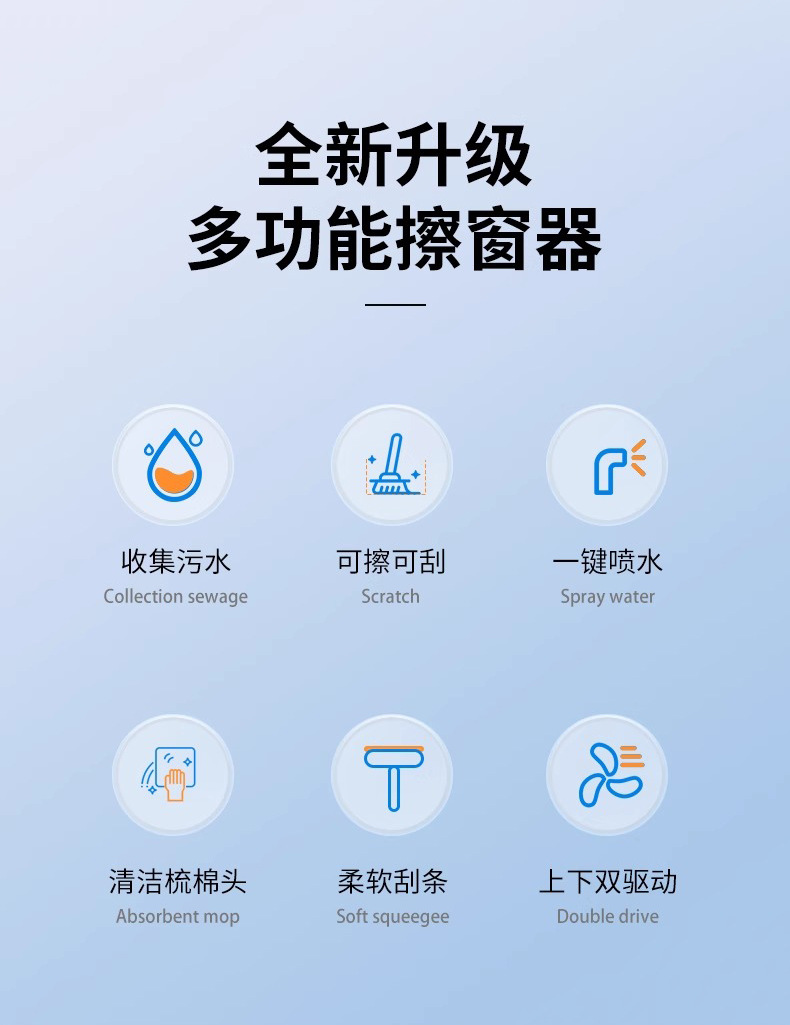 全新升级
多功能擦窗器

收集污水
Collection sewage

可擦可刮
Scratch

一键喷水
Spray water

清洁梳棉头
Absorbent mop

柔软刮条
Soft squeegee

上下双驱动
Double drive