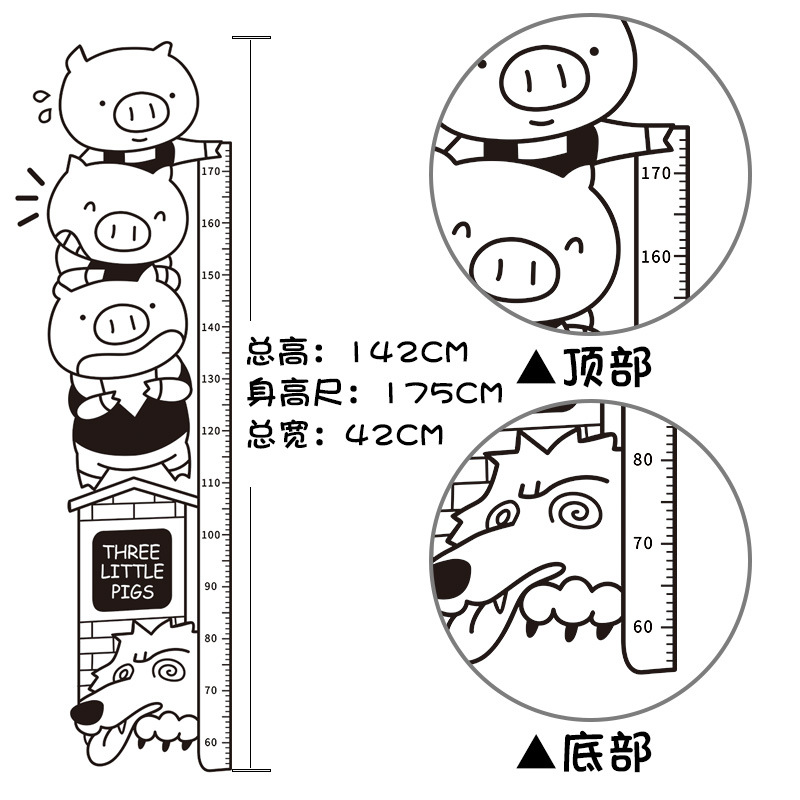 170
160
150
140
130
120
110
100
90
80
70
60

THREE LITTLE PIGS

总高：142CM
身高尺：175CM
总宽：42CM

170
160
▲顶部

80
70
60
▲底部