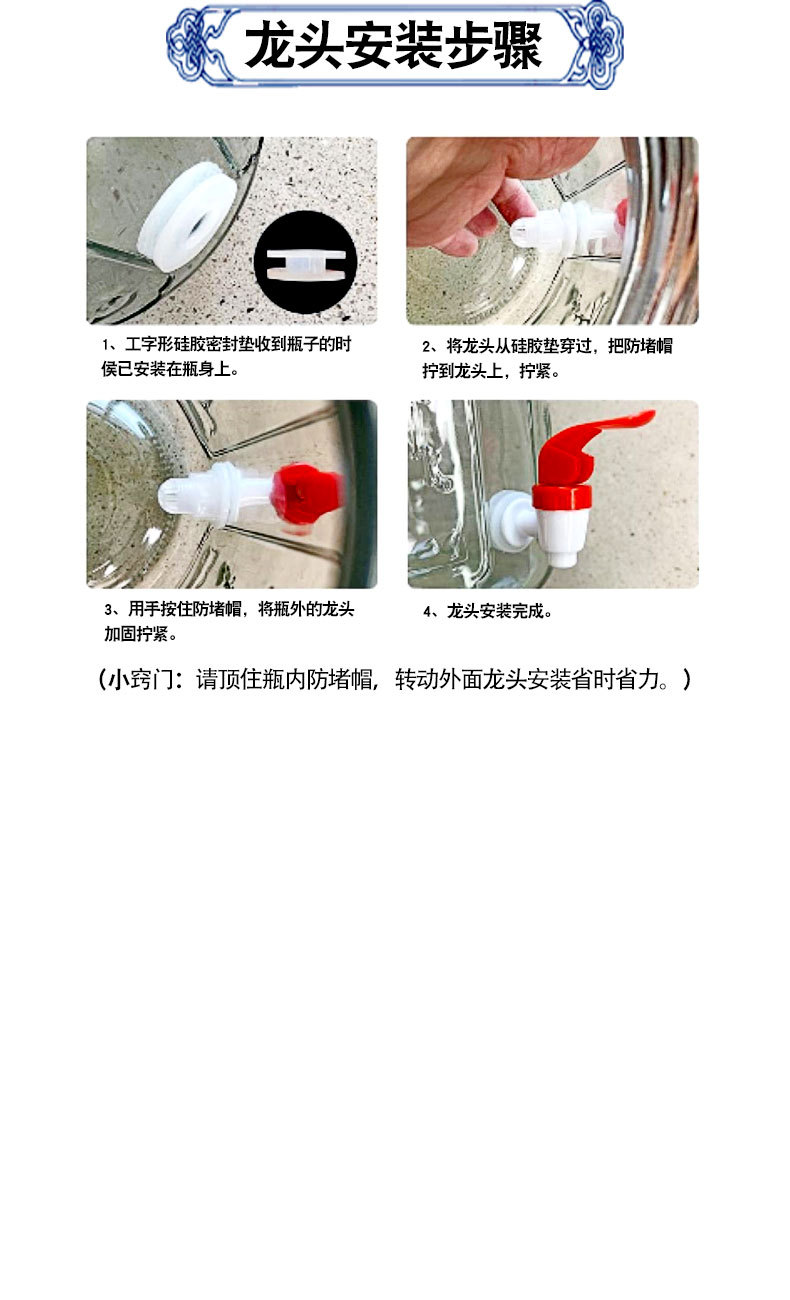 龙头安装步骤

1、工字形硅胶密封垫收到瓶子的时侯已安装在瓶身上。

2、将龙头从硅胶垫穿过，把防堵帽拧到龙头上，拧紧。

3、用手按住防堵帽，将瓶外的龙头加固拧紧。

4、龙头安装完成。

（小窍门：请顶住瓶内防堵帽，转动外面龙头安装省时省力。）