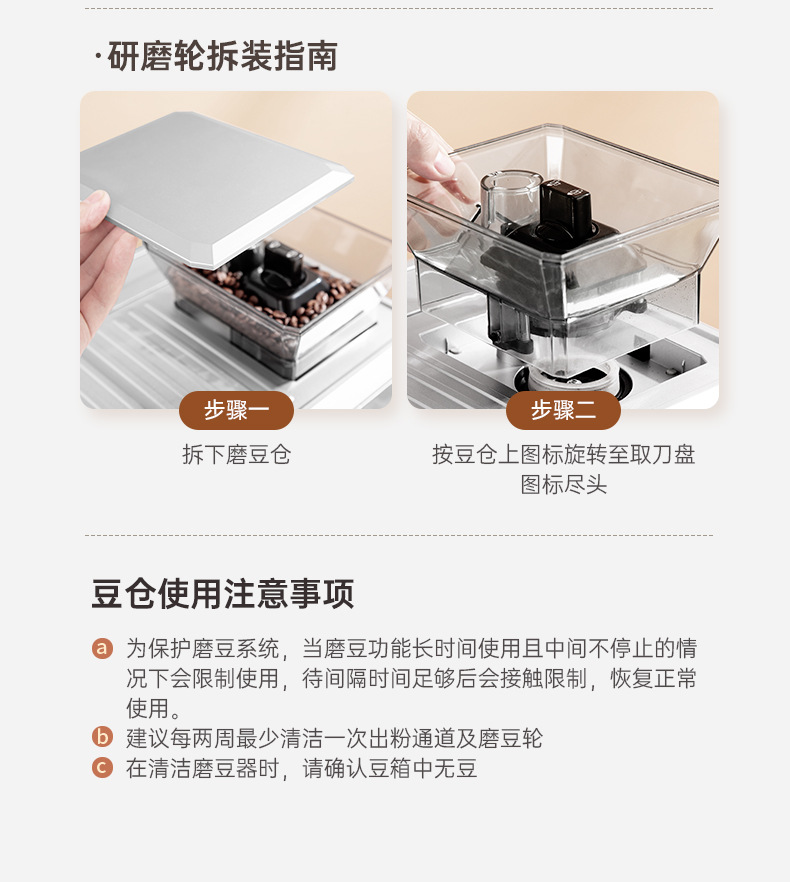 ·研磨轮拆装指南

步骤一
拆下磨豆仓

步骤二
按豆仓上图标旋转至取刀盘图标尽头

豆仓使用注意事项

a 为保护磨豆系统，当磨豆功能长时间使用且中间不停止的情况下会限制使用，待间隔时间足够后会接触限制，恢复正常使用。
b 建议每两周最少清洁一次出粉通道及磨豆轮
c 在清洁磨豆器时，请确认豆箱中无豆