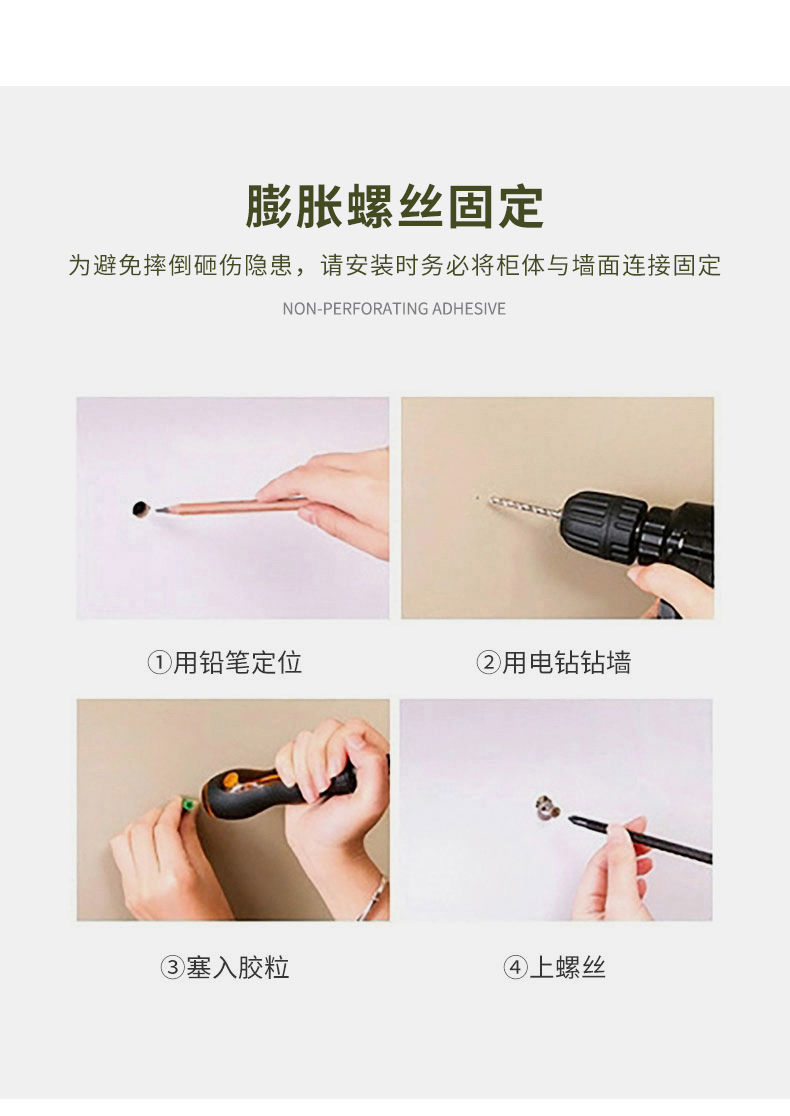 膨胀螺丝固定

为避免摔倒砸伤隐患，请安装时务必将柜体与墙面连接固定

NON-PERFORATING ADHESIVE

①用铅笔定位

②用电钻钻墙

③塞入胶粒

④上螺丝