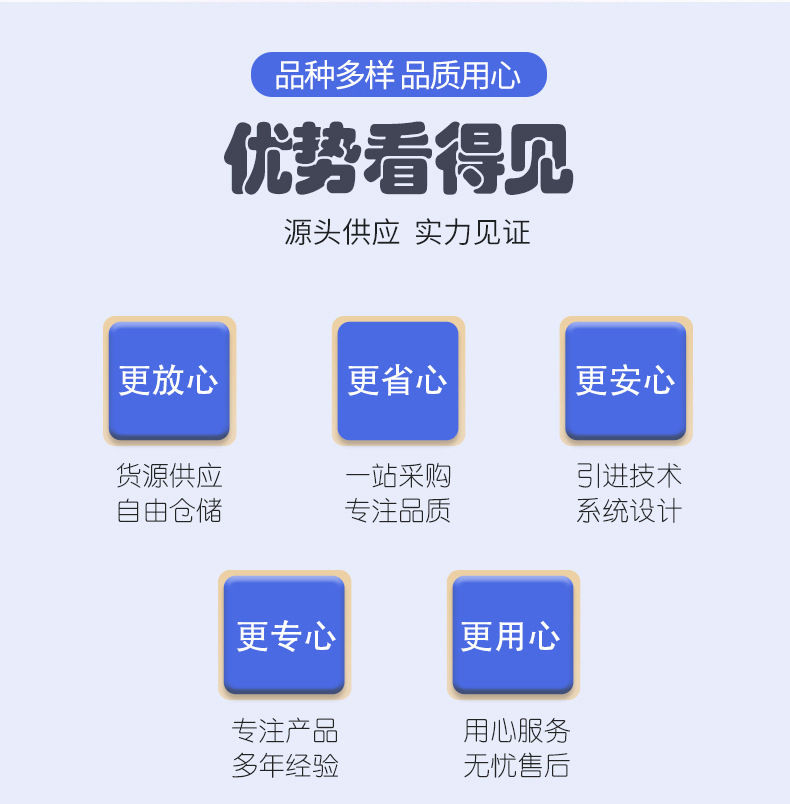 品种多样 品质用心

优势看得见

源头供应 实力见证

更放心

货源供应
自由仓储

更省心

一站采购
专注品质

更安心

引进技术
系统设计

更专心

专注产品
多年经验

更用心

用心服务
无忧售后