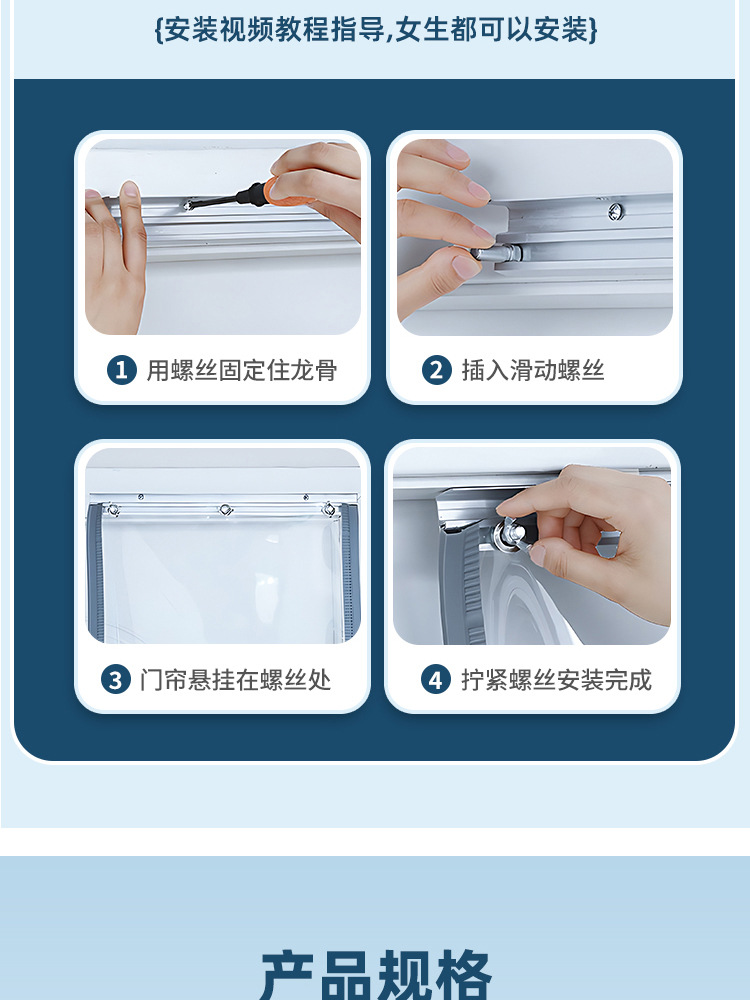 {安装视频教程指导,女生都可以安装}

1 用螺丝固定住龙骨

2 插入滑动螺丝

3 门帘悬挂在螺丝处

4 拧紧螺丝安装完成

产品规格