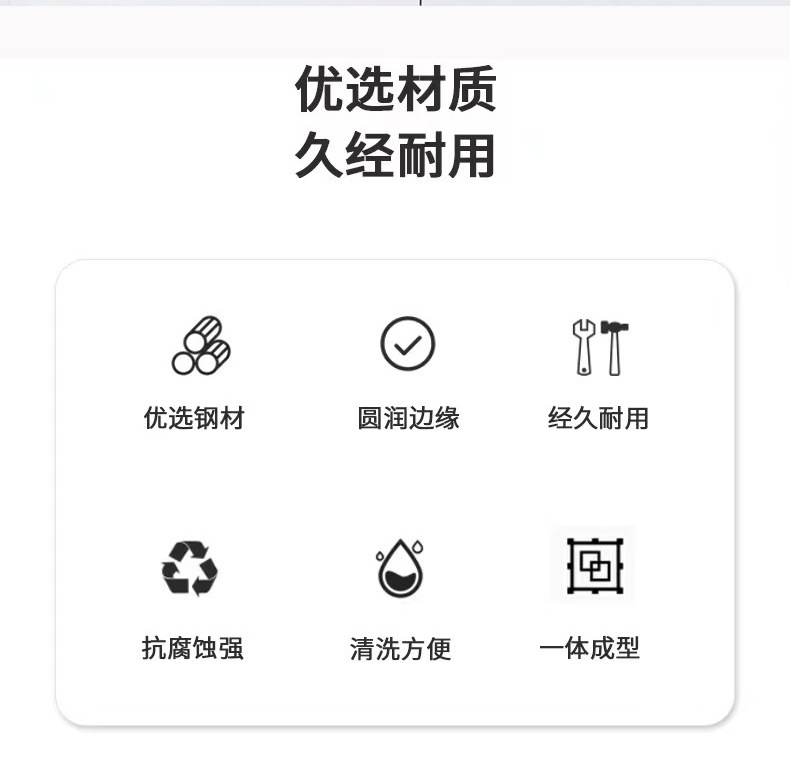 优选材质
久经耐用

优选钢材

圆润边缘

经久耐用

抗腐蚀强

清洗方便

一体成型