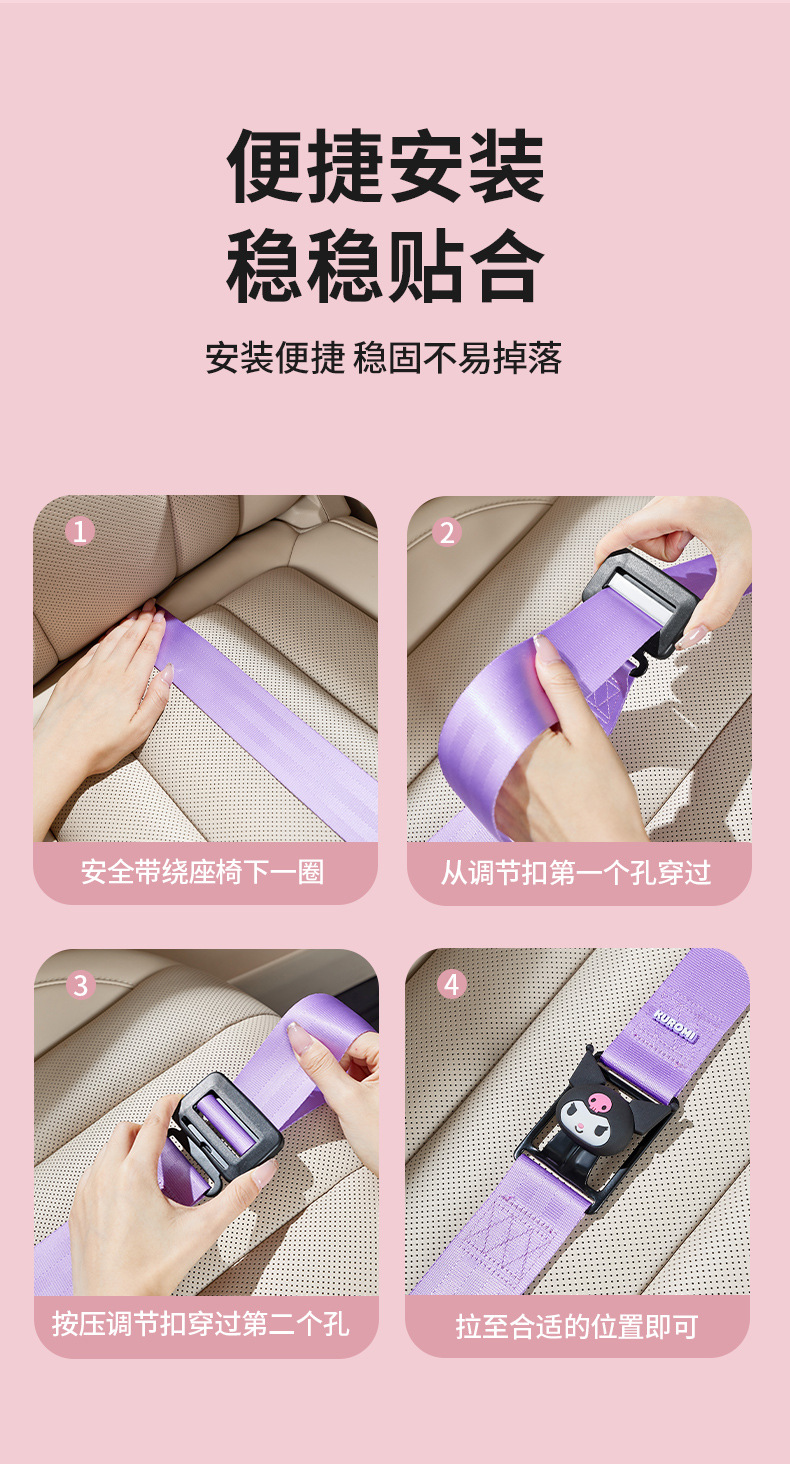 便捷安装
稳稳贴合

安装便捷 稳固不易掉落

1
安全带绕座椅下一圈

2
从调节扣第一个孔穿过

3
按压调节扣穿过第二个孔

4
KUROMI
拉至合适的位置即可