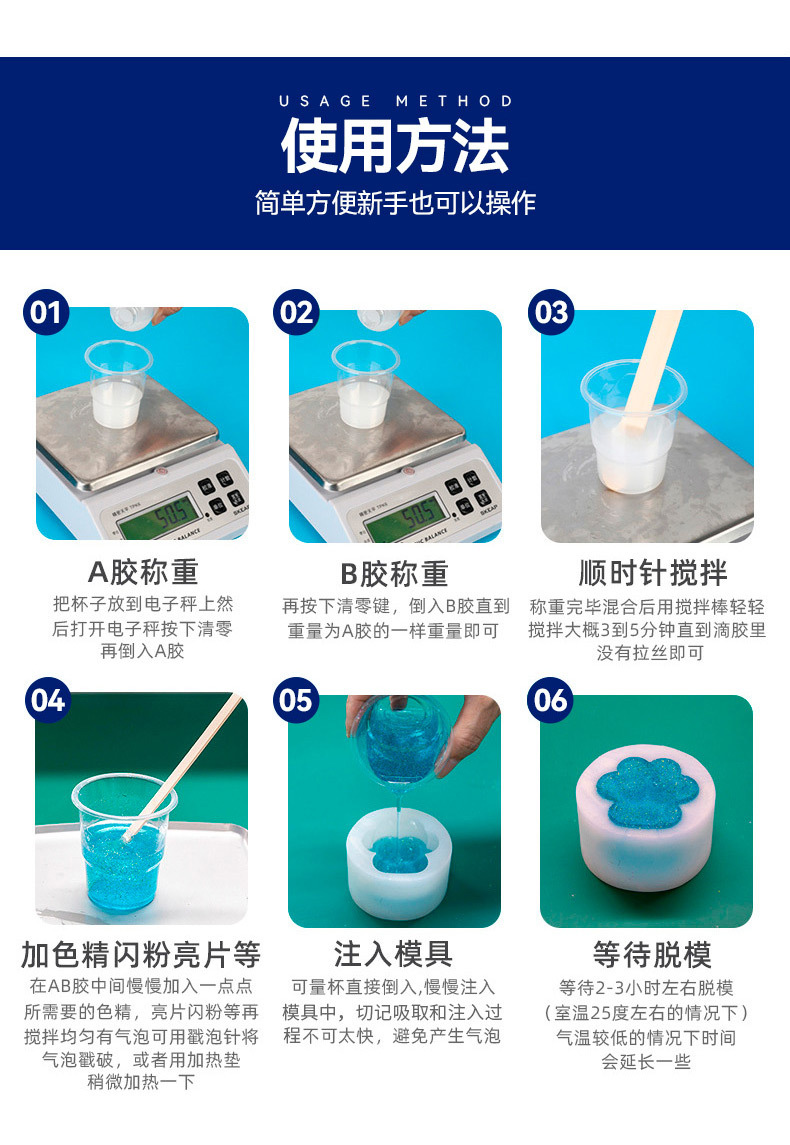 USAGE METHOD

使用方法

简单方便新手也可以操作

01

505

A胶称重

把杯子放到电子秤上然后打开电子秤按下清零再倒入A胶

02

505

B胶称重

再按下清零键，倒入B胶直到重量为A胶的一样重量即可

03

顺时针搅拌

称重完毕混合后用搅拌棒轻轻搅拌大概3到5分钟直到滴胶里没有拉丝即可

04

加色精闪粉亮片等

在AB胶中间慢慢加入一点点所需要的色精，亮片闪粉等再搅拌均匀有气泡可用戳泡针将气泡戳破，或者用加热垫稍微加热一下

05

注入模具

可量杯直接倒入,慢慢注入模具中，切记吸取和注入过程不可太快，避免产生气泡

06

等待脱模

等待2-3小时左右脱模（室温25度左右的情况下）气温较低的情况下时间会延长一些