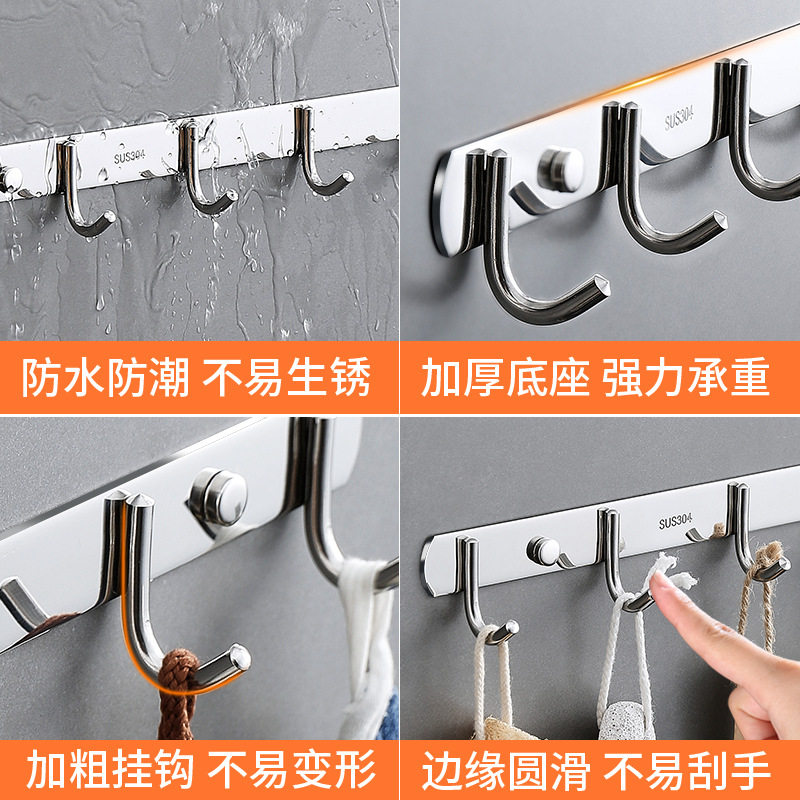 SUS304

防水防潮 不易生锈

SUS304

加厚底座 强力承重

加粗挂钩 不易变形

SUS304

边缘圆滑 不易刮手