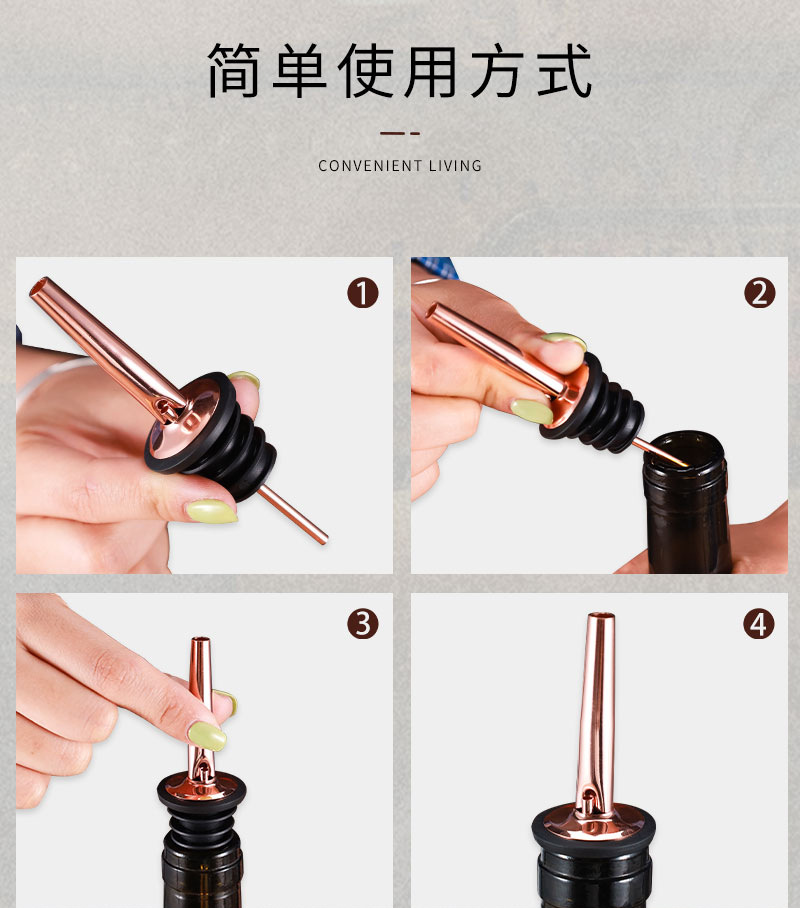 简单使用方式

CONVENIENT LIVING

1

2

3

4