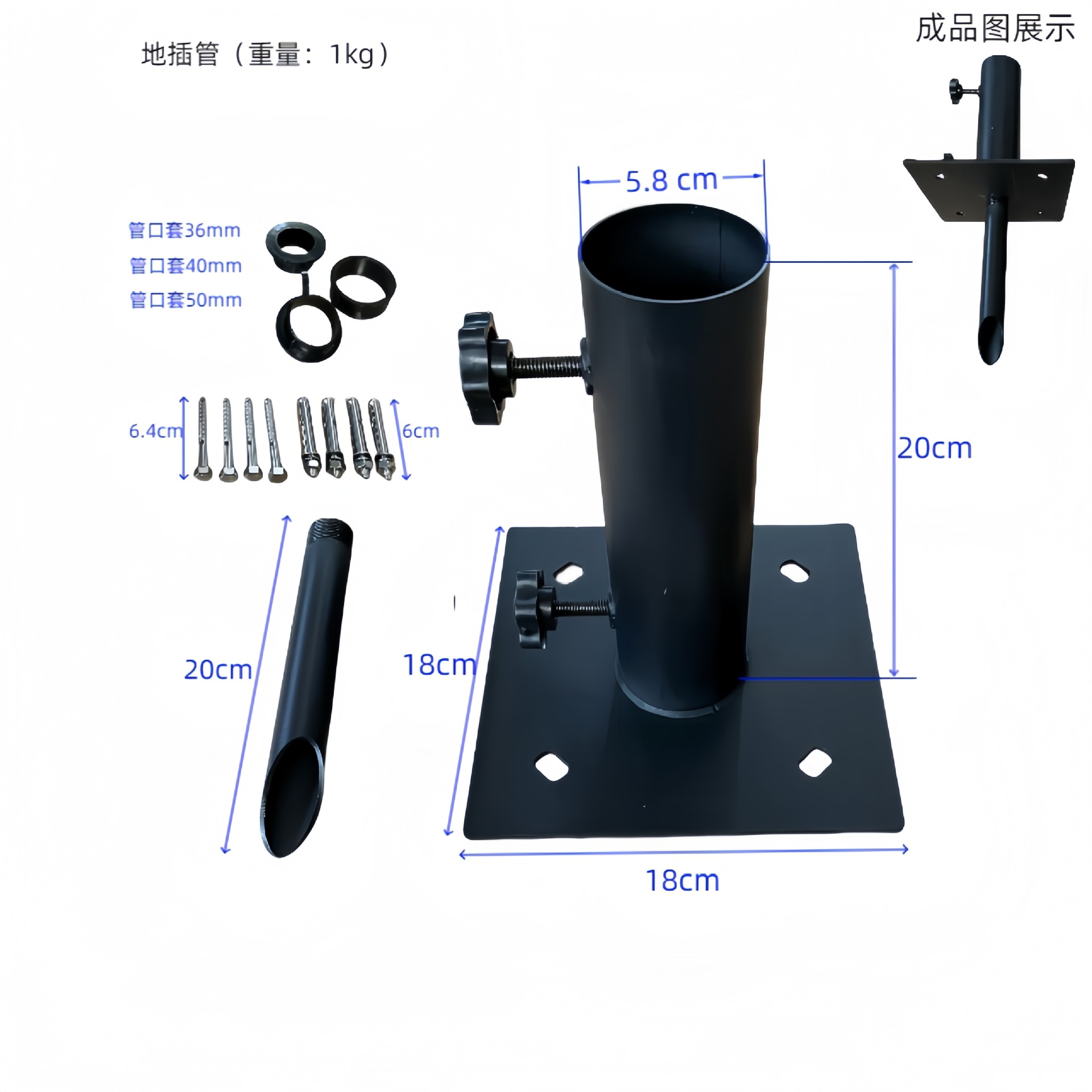 地插管（重量：1kg）

成品图展示

管口套36mm
管口套40mm
管口套50mm

5.8 cm

6.4cm

6cm

20cm

20cm

18cm

18cm