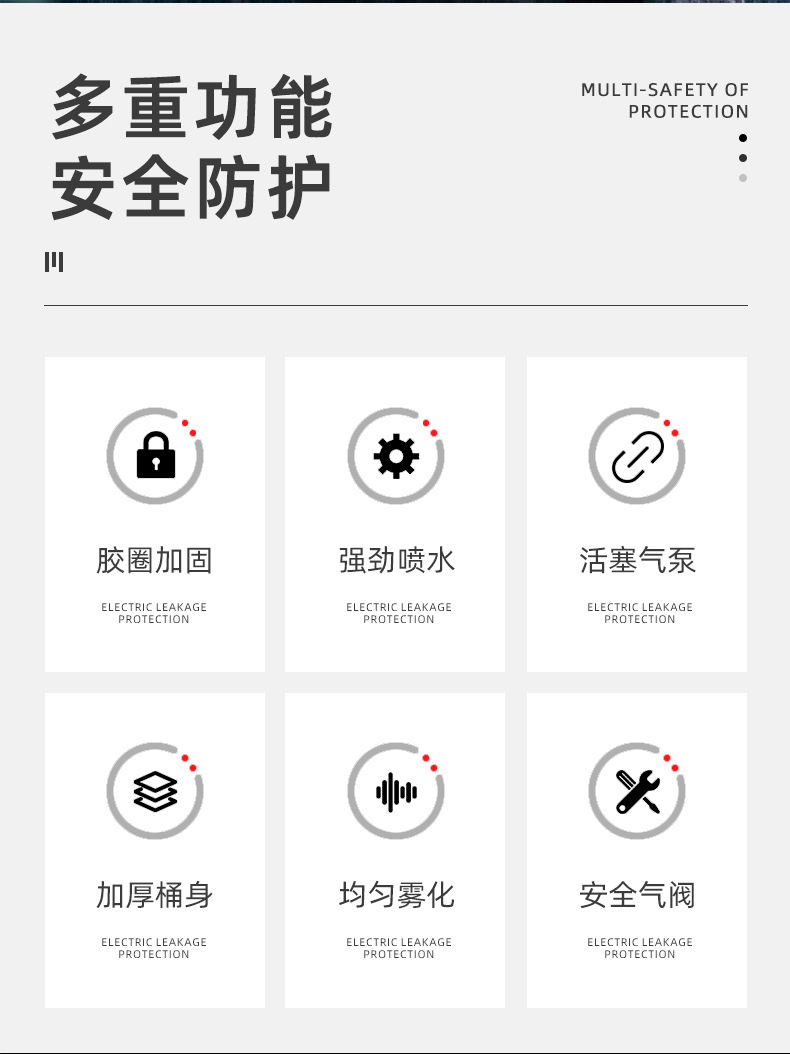 多重功能
安全防护

MULTI-SAFETY OF
PROTECTION

胶圈加固

ELECTRIC LEAKAGE
PROTECTION

强劲喷水

ELECTRIC LEAKAGE
PROTECTION

活塞气泵

ELECTRIC LEAKAGE
PROTECTION

加厚桶身

ELECTRIC LEAKAGE
PROTECTION

均匀雾化

ELECTRIC LEAKAGE
PROTECTION

安全气阀

ELECTRIC LEAKAGE
PROTECTION