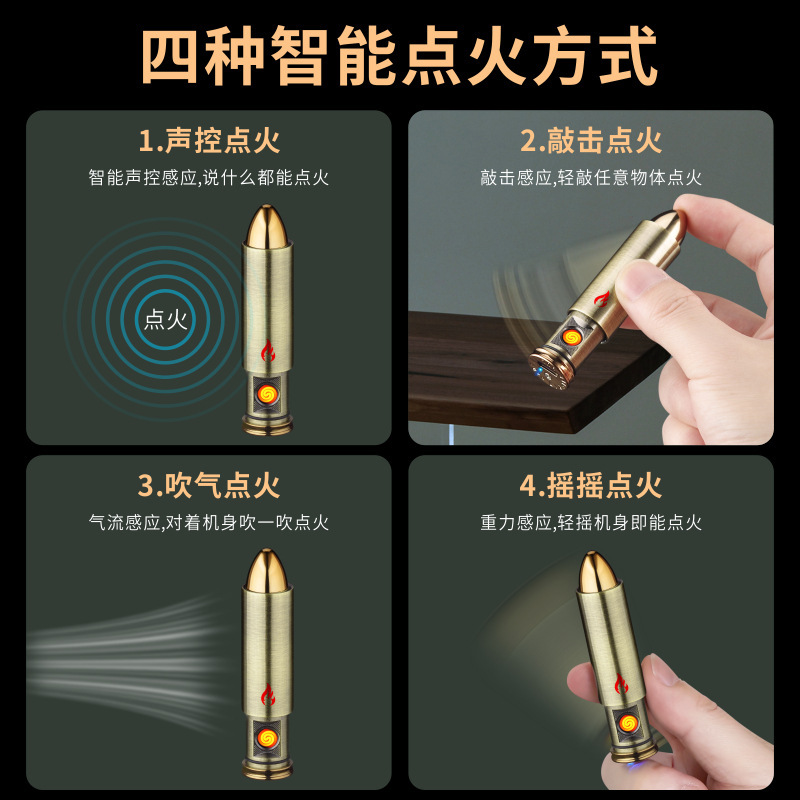 四种智能点火方式

1.声控点火
智能声控感应,说什么都能点火

点火

2.敲击点火
敲击感应,轻敲任意物体点火

3.吹气点火
气流感应,对着机身吹一吹点火

4.摇摇点火
重力感应,轻摇机身即能点火