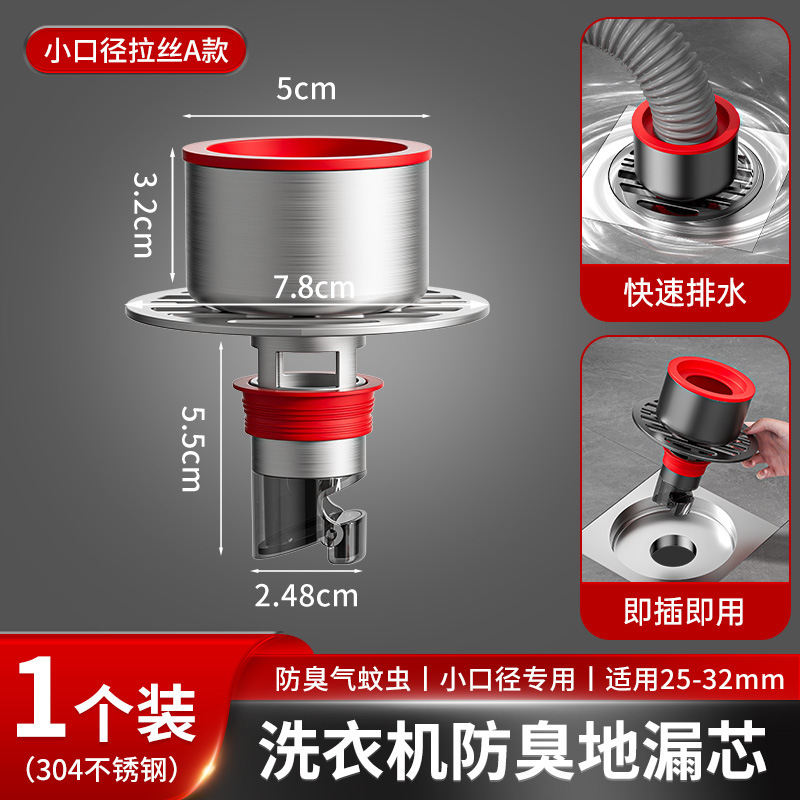 小口径拉丝A款

5cm

3.2cm

7.8cm

5.5cm

2.48cm

快速排水

即插即用

1个装
(304不锈钢)

防臭气蚊虫 | 小口径专用 | 适用25-32mm

洗衣机防臭地漏芯