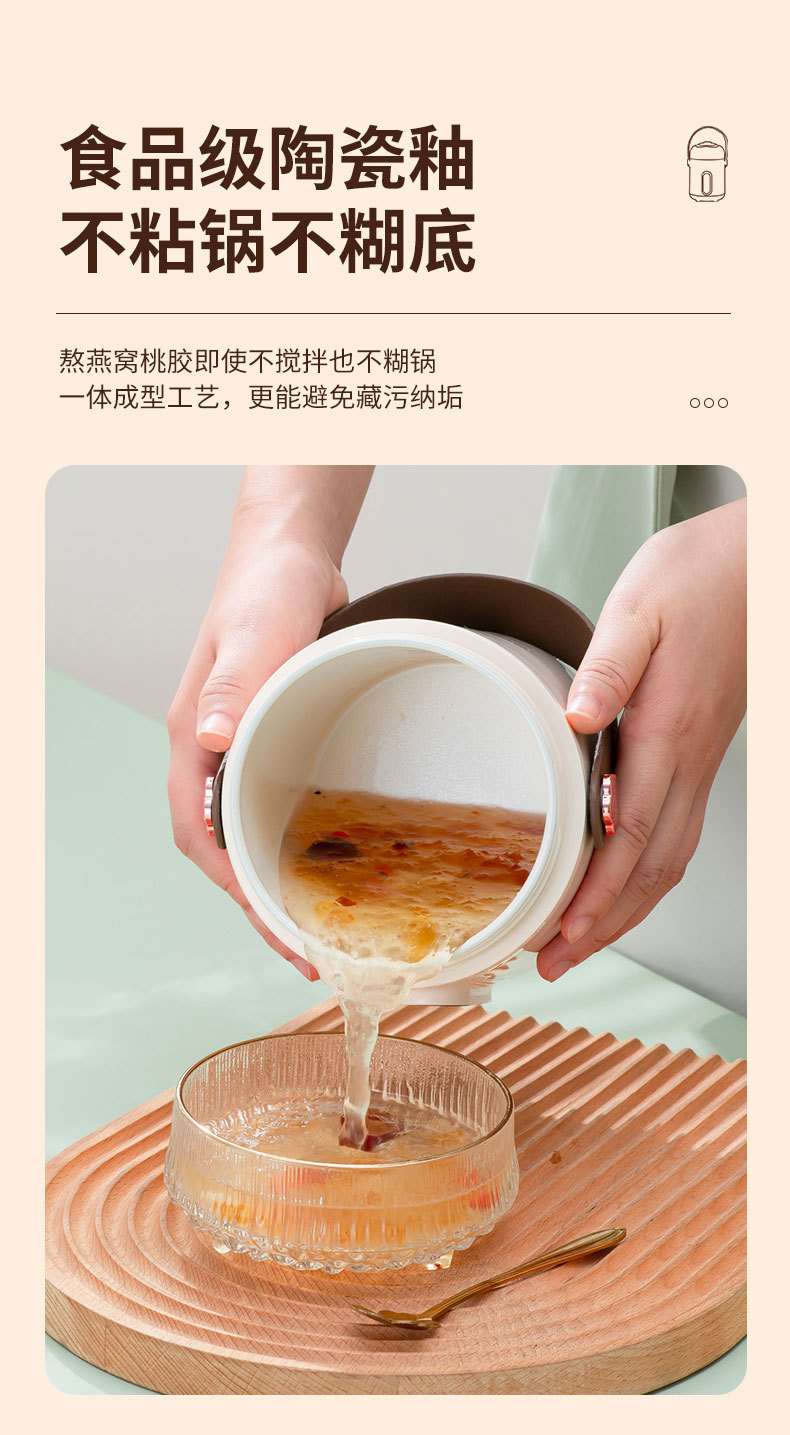 食品级陶瓷釉
不粘锅不糊底

熬燕窝桃胶即使不搅拌也不糊锅
一体成型工艺，更能避免藏污纳垢