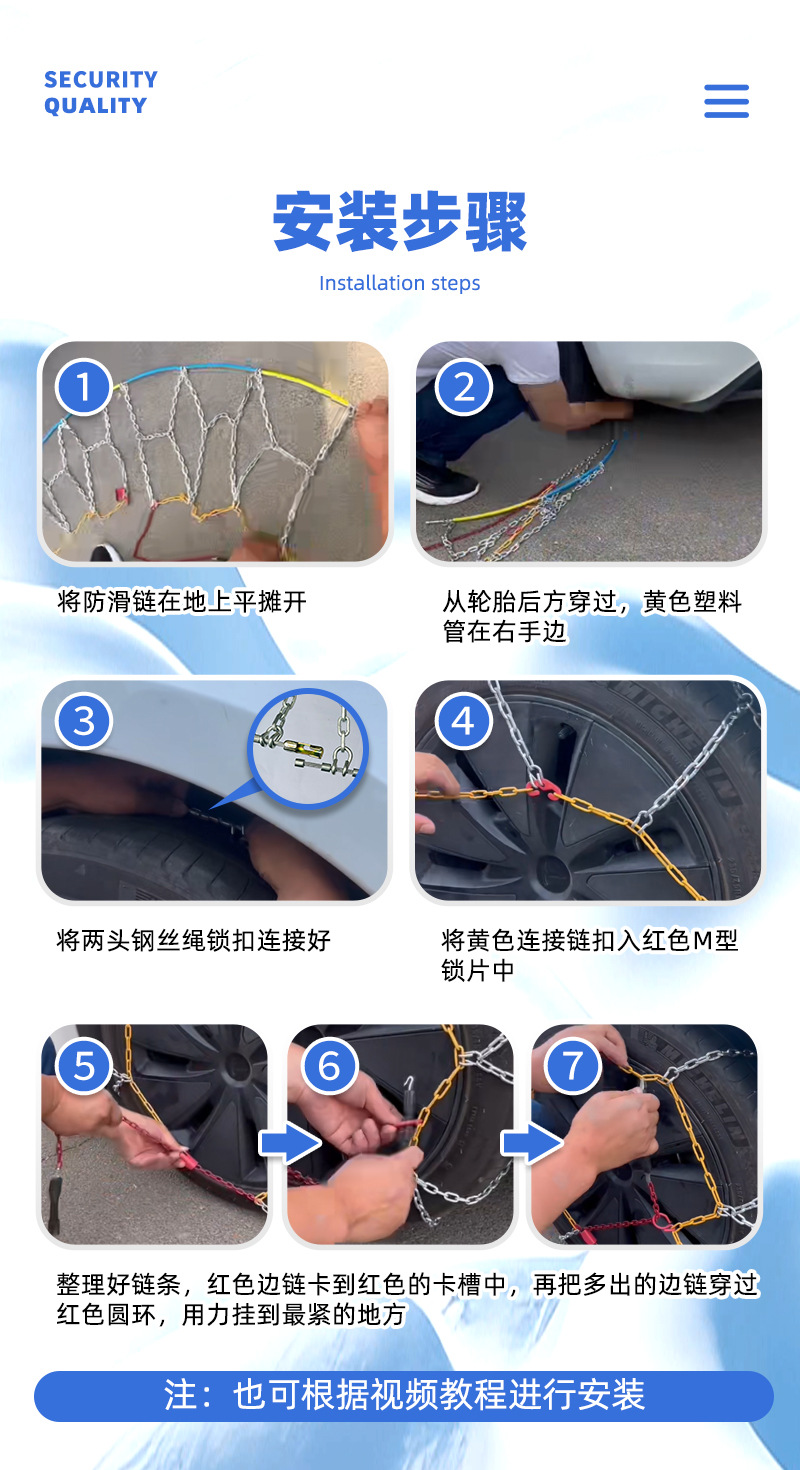 SECURITY
QUALITY

安装步骤

Installation steps

1

将防滑链在地上平摊开

2

从轮胎后方穿过，黄色塑料管在右手边

3

将两头钢丝绳锁扣连接好

4

将黄色连接链扣入红色M型锁片中

5

6

7

整理好链条，红色边链卡到红色的卡槽中，再把多出的边链穿过红色圆环，用力挂到最紧的地方

注：也可根据视频教程进行安装