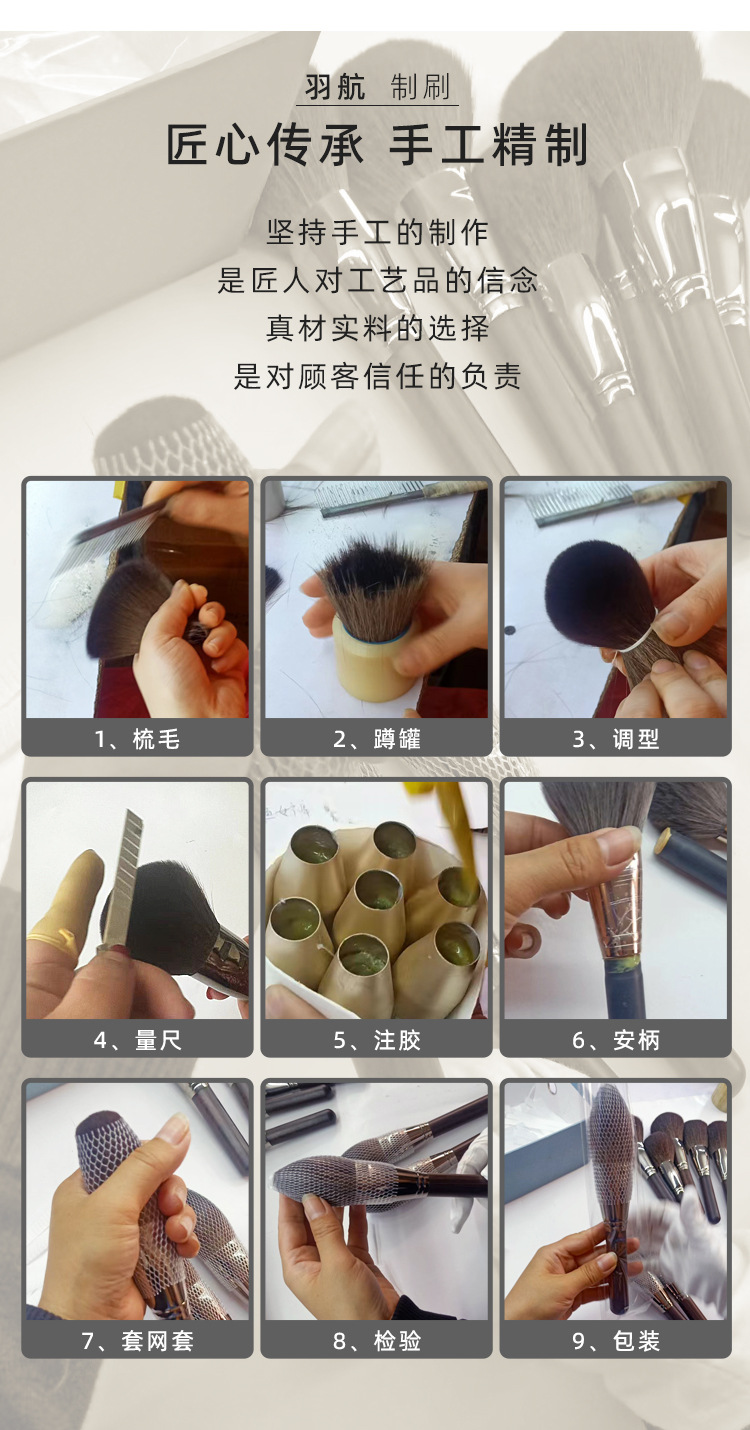 羽航 制刷

匠心传承 手工精制

坚持手工的制作
是匠人对工艺品的信念
真材实料的选择
是对顾客信任的负责

1、梳毛

2、蹲罐

3、调型

4、量尺

5、注胶

6、安柄

7、套网套

8、检验

9、包装