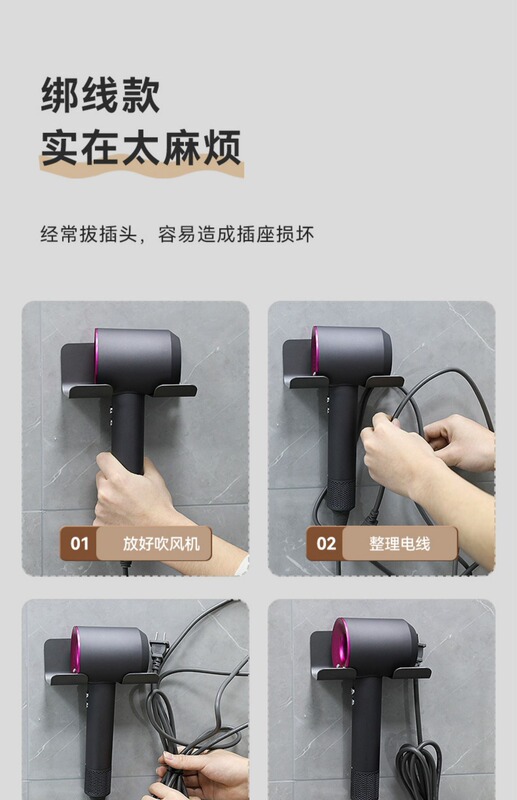 绑线款
实在太麻烦

经常拔插头，容易造成插座损坏

01 放好吹风机

02 整理电线