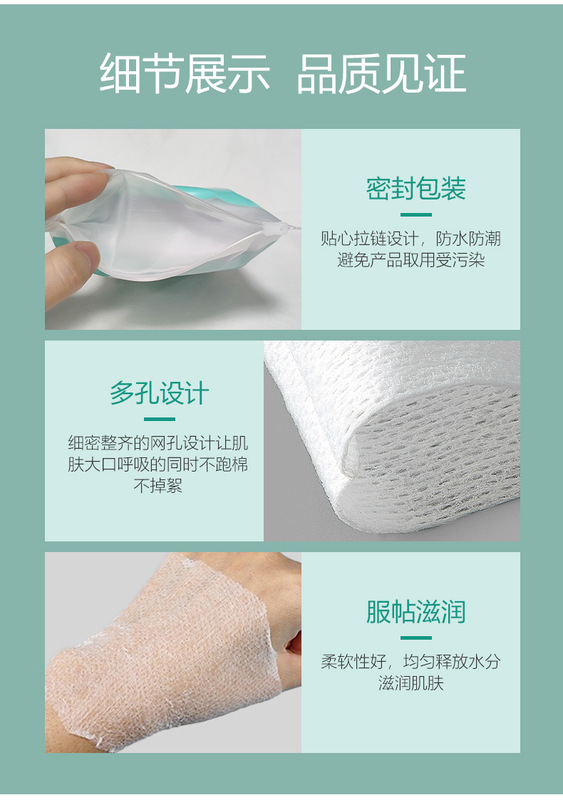 细节展示 品质见证

密封包装

贴心拉链设计，防水防潮
避免产品取用受污染

多孔设计

细密整齐的网孔设计让肌肤大口呼吸的同时不跑棉不掉絮

服帖滋润

柔软性好，均匀释放水分
滋润肌肤