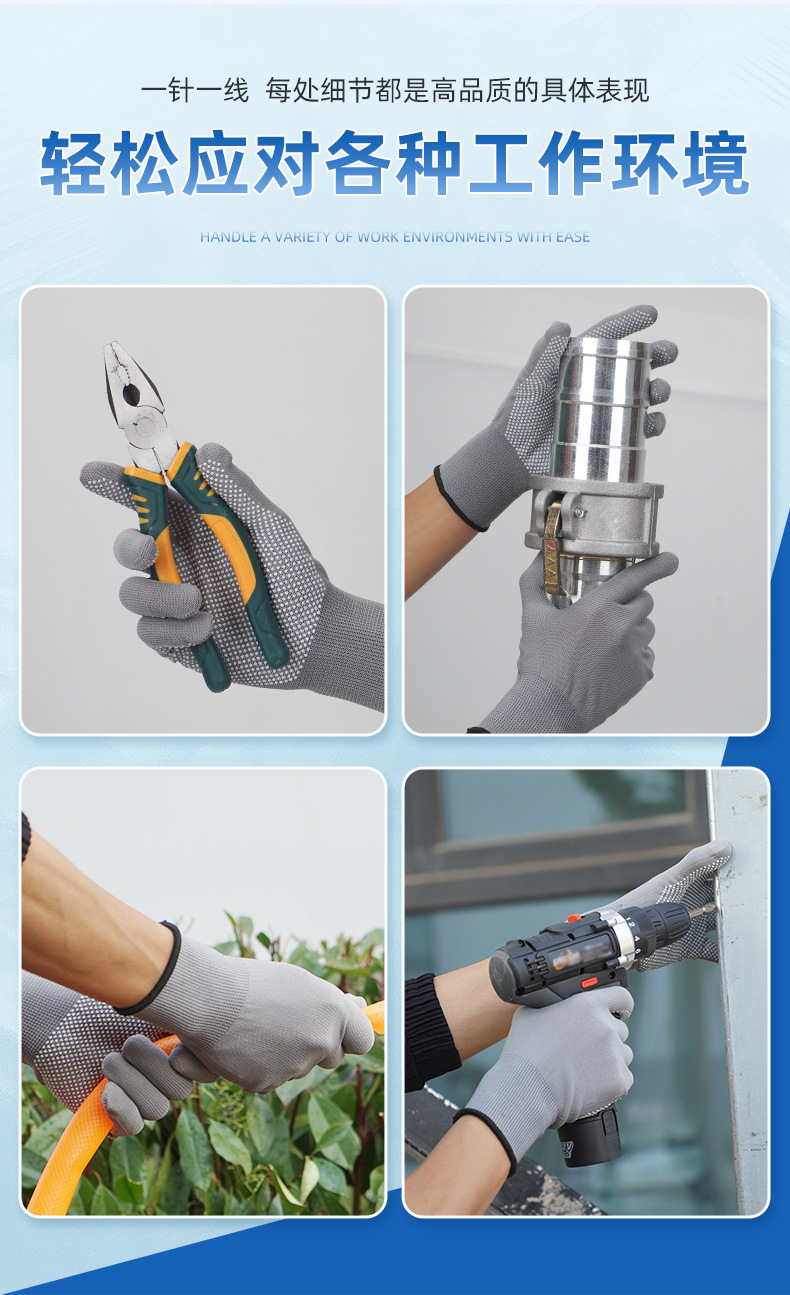 一针一线 每处细节都是高品质的具体表现

轻松应对各种工作环境

HANDLE A VARIETY OF WORK ENVIRONMENTS WITH EASE