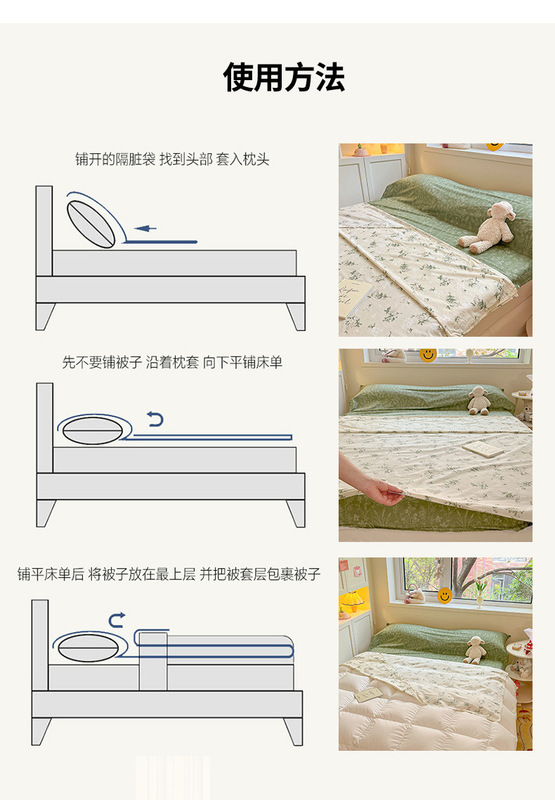 使用方法

铺开的隔脏袋 找到头部 套入枕头

先不要铺被子 沿着枕套 向下平铺床单

铺平床单后 将被子放在最上层 并把被套层包裹被子